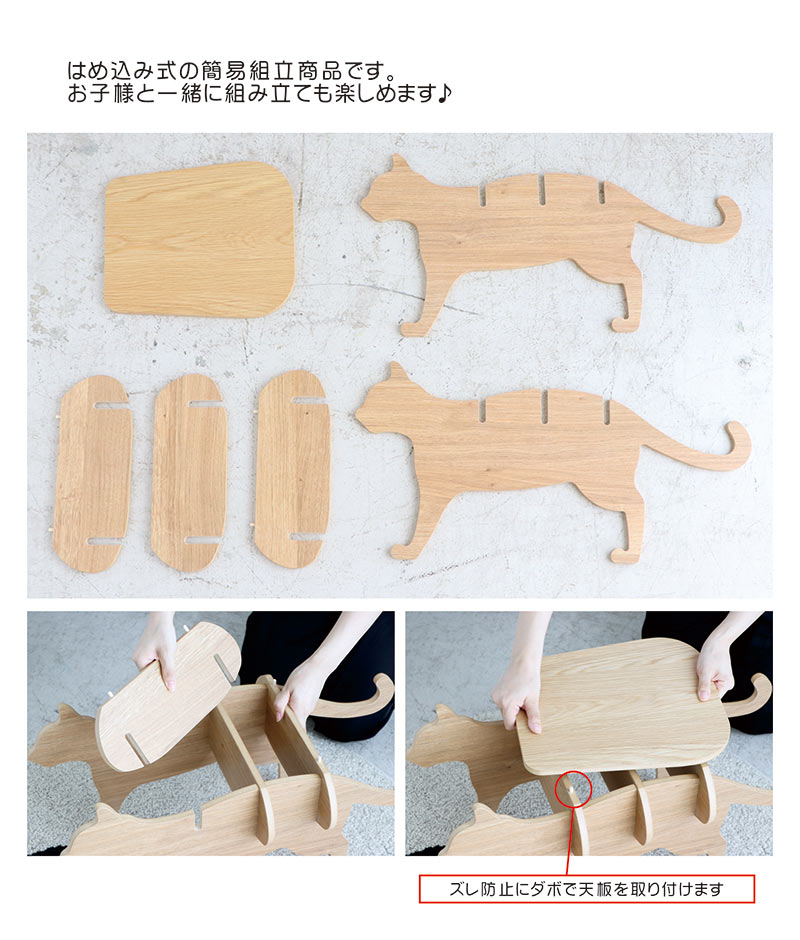 はめ込み式の簡易組立商品です。
お子様と一緒に組み立ても楽しめます♪

ズレ防止にダボで天板を取り付けます