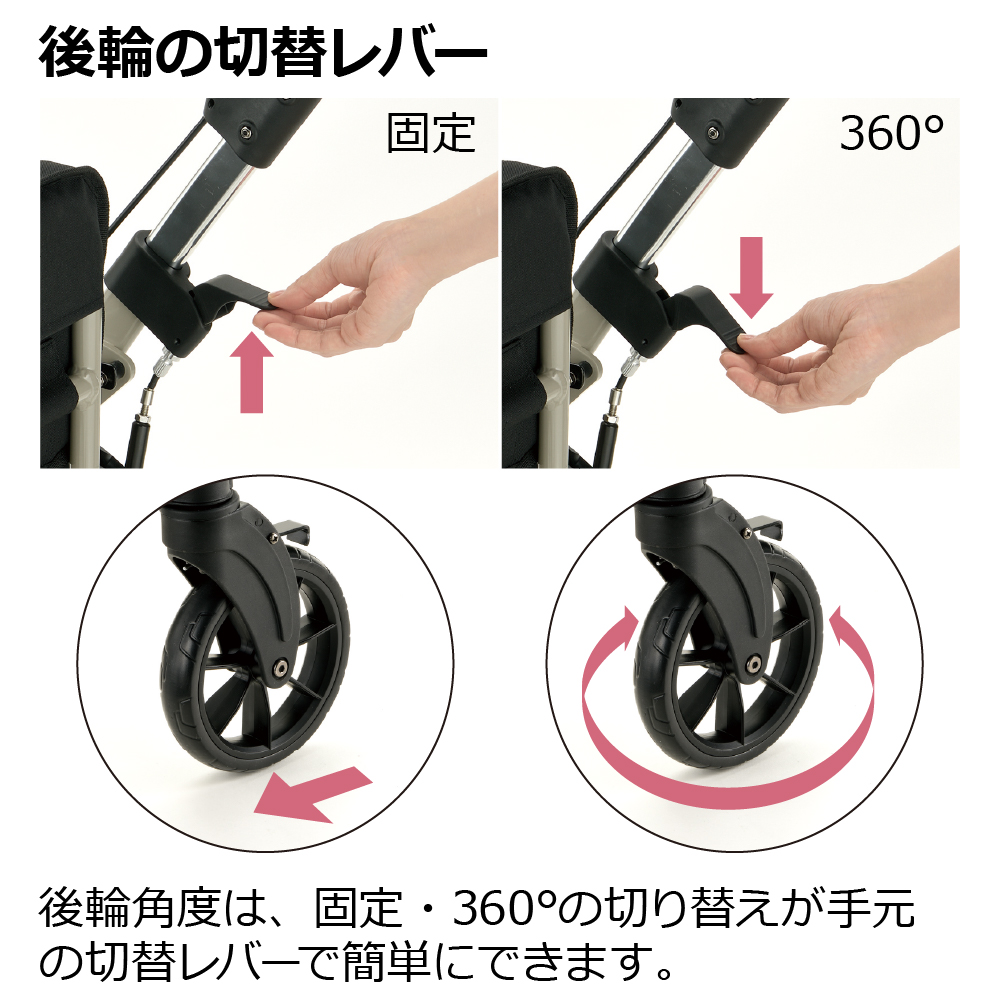 後輪の切替レバー

固定

360°

後輪角度は、固定・360°の切り替えが手元の切替レバーで簡単にできます。