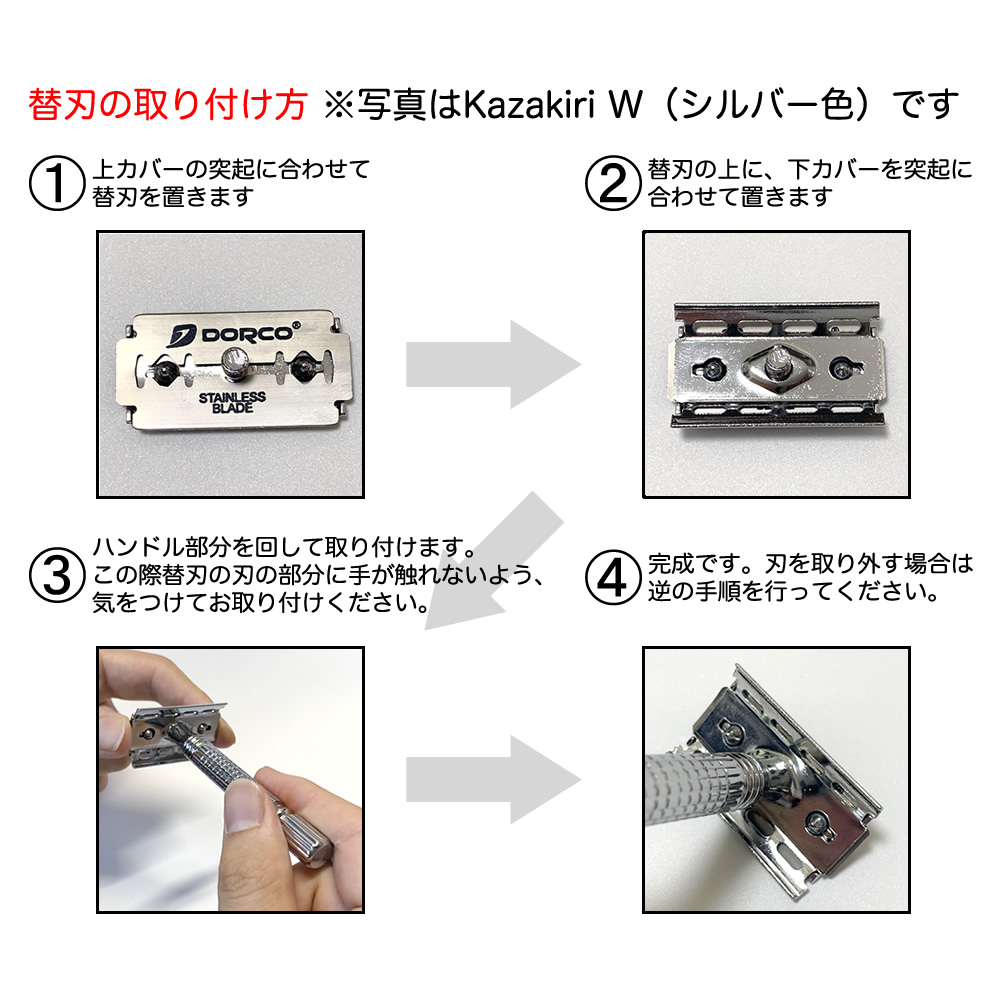 替刃の取り付け方 ※写真はKazakiri W（シルバー色）です

① 上カバーの突起に合わせて替刃を置きます

DORCO®
STAINLESS BLADE

② 替刃の上に、下カバーを突起に合わせて置きます

③ ハンドル部分を回して取り付けます。この際替刃の刃の部分に手が触れないよう、気をつけてお取り付けください。

④ 完成です。刃を取り外す場合は逆の手順を行ってください。