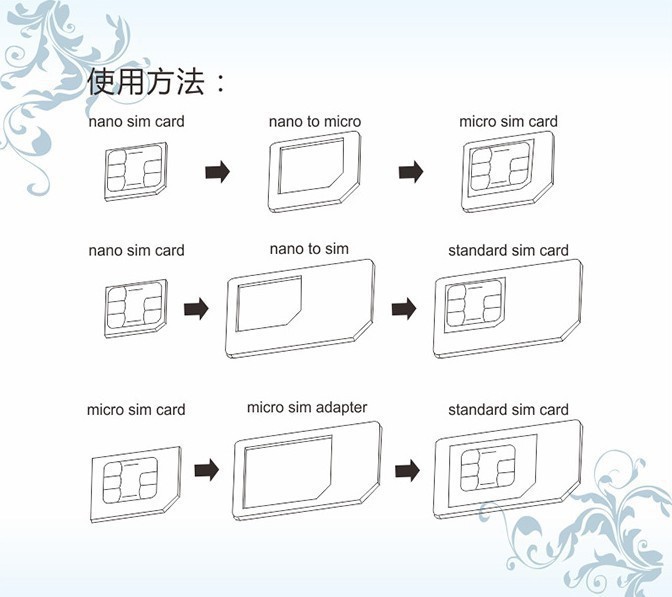 使用方法：

nano sim card

nano to micro

micro sim card

nano sim card

nano to sim

standard sim card

micro sim card

micro sim adapter

standard sim card