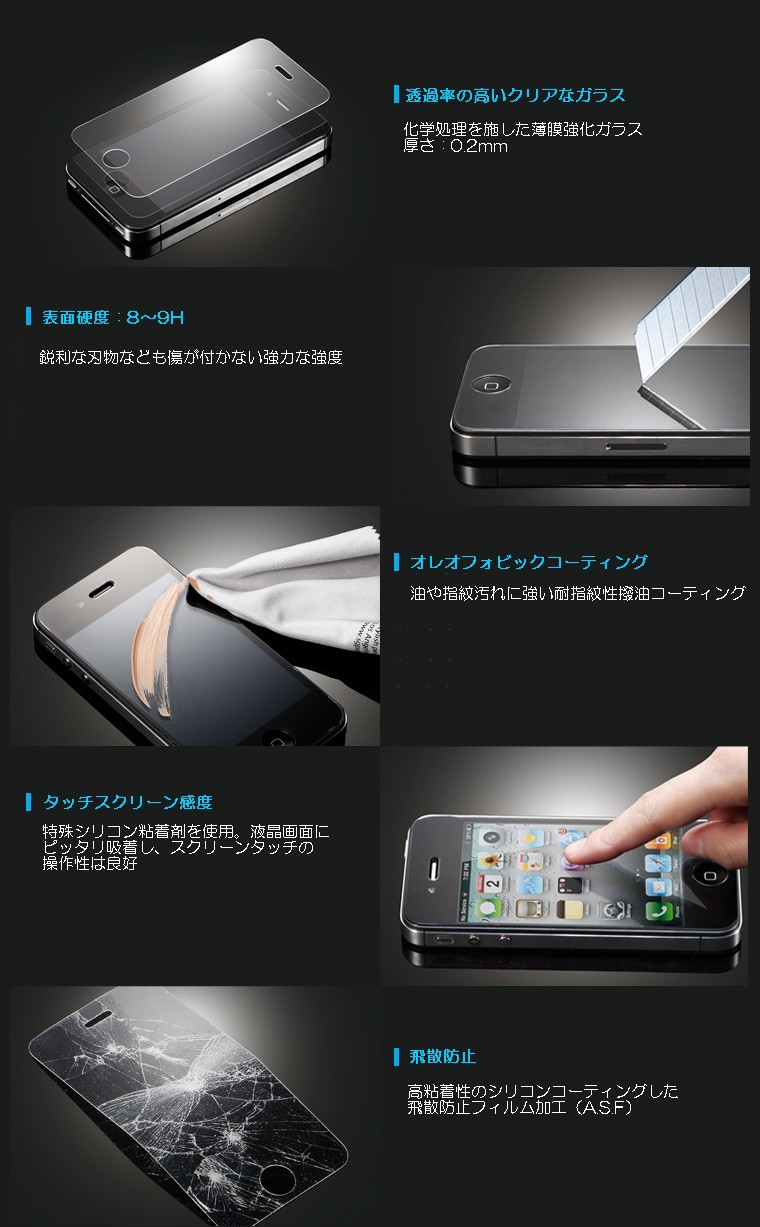 透過率の高いクリアなガラス

化学処理を施した薄膜強化ガラス
厚さ：0.2mm

表面硬度：8~9H

鋭利な刃物なども傷が付かない強力な強度

オレオフォビックコーティング

油や指紋汚れに強い耐指紋性撥油コーティング

タッチスクリーン感度

特殊シリコン粘着剤を使用。液晶画面にピッタリ吸着し、スクリーンタッチの操作性は良好

飛散防止

高粘着性のシリコンコーティングした飛散防止フィルム加工（A.S.F）