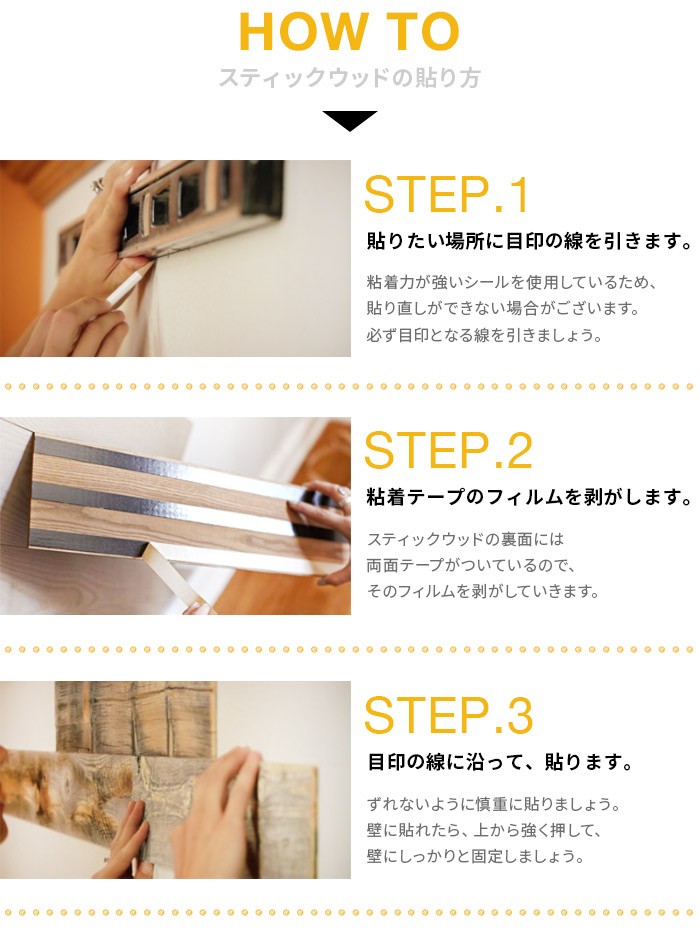 HOW TO
スティックウッドの貼り方

STEP.1
貼りたい場所に目印の線を引きます。
粘着力が強いシールを使用しているため、貼り直しができない場合がございます。必ず目印となる線を引きましょう。

STEP.2
粘着テープのフィルムを剥がします。
スティックウッドの裏面には両面テープがついているので、そのフィルムを剥がしていきます。

STEP.3
目印の線に沿って、貼ります。
ずれないように慎重に貼りましょう。壁に貼れたら、上から強く押して、壁にしっかりと固定しましょう。