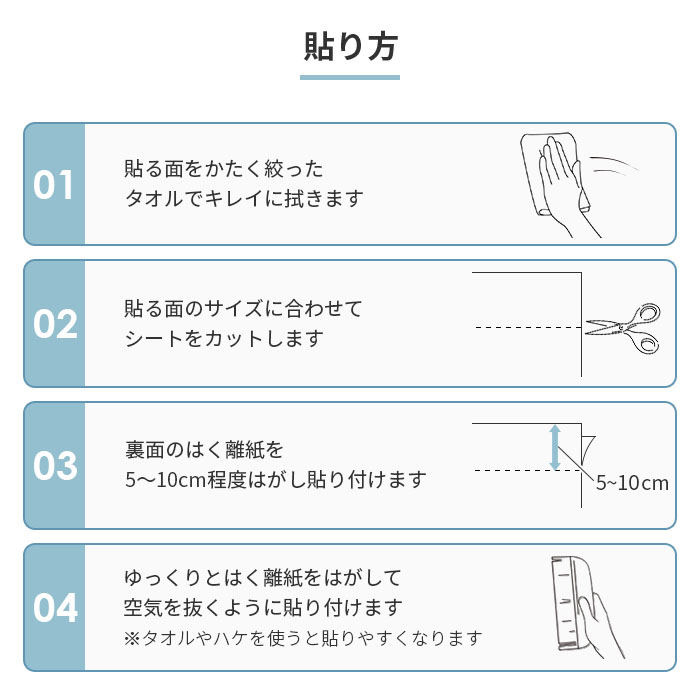 貼り方

01
貼る面をかたく絞った
タオルでキレイに拭きます

02
貼る面のサイズに合わせて
シートをカットします

03
裏面のはく離紙を
5〜10cm程度はがし貼り付けます
5~10cm

04
ゆっくりとはく離紙をはがして
空気を抜くように貼り付けます
※タオルやハケを使うと貼りやすくなります