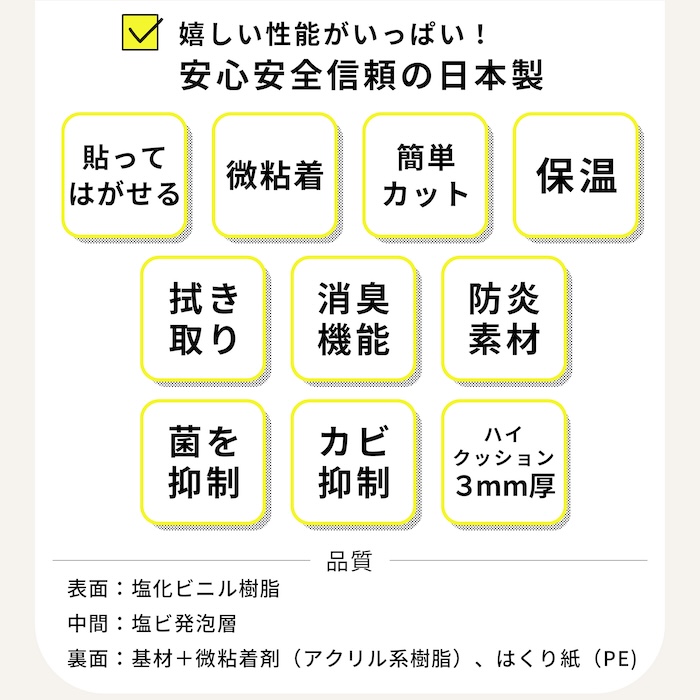 ☑ 嬉しい性能がいっぱい！
安心安全信頼の日本製

貼って
はがせる

微粘着

簡単
カット

保温

拭き
取り

消臭
機能

防炎
素材

菌を
抑制

カビ
抑制

ハイ
クッション
3mm厚

品質

表面：塩化ビニル樹脂

中間：塩ビ発泡層

裏面：基材＋微粘着剤（アクリル系樹脂）、はくり紙（PE)