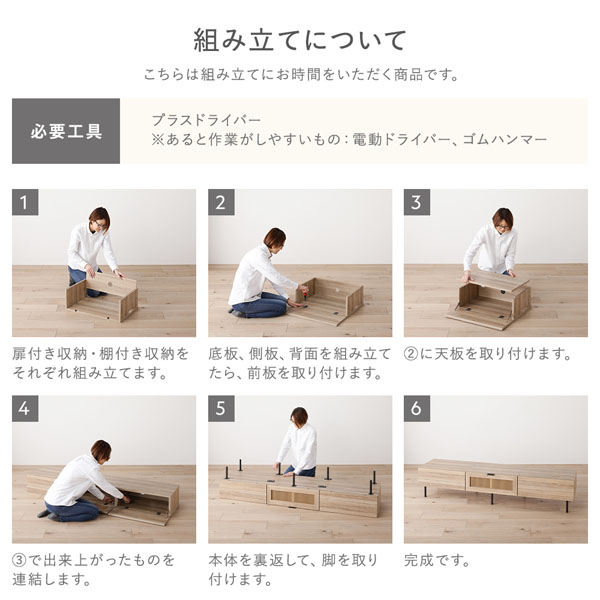 組み立てについて

こちらは組み立てにお時間をいただく商品です。

必要工具

プラスドライバー
※あると作業がしやすいもの：電動ドライバー、ゴムハンマー

1

扉付き収納・棚付き収納をそれぞれ組み立てます。

2

底板、側板、背面を組み立てたら、前板を取り付けます。

3

②に天板を取り付けます。

4

③で出来上がったものを連結します。

5

本体を裏返して、脚を取り付けます。

6

完成です。