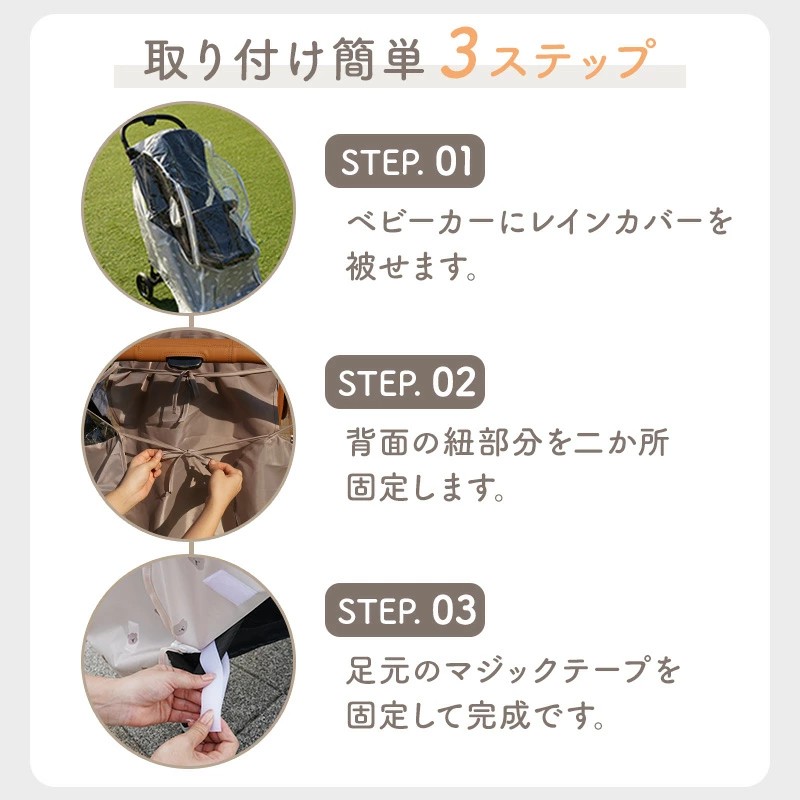 取り付け簡単 3ステップ

STEP. 01

ベビーカーにレインカバーを被せます。

STEP. 02

背面の紐部分を二か所固定します。

STEP. 03

足元のマジックテープを固定して完成です。