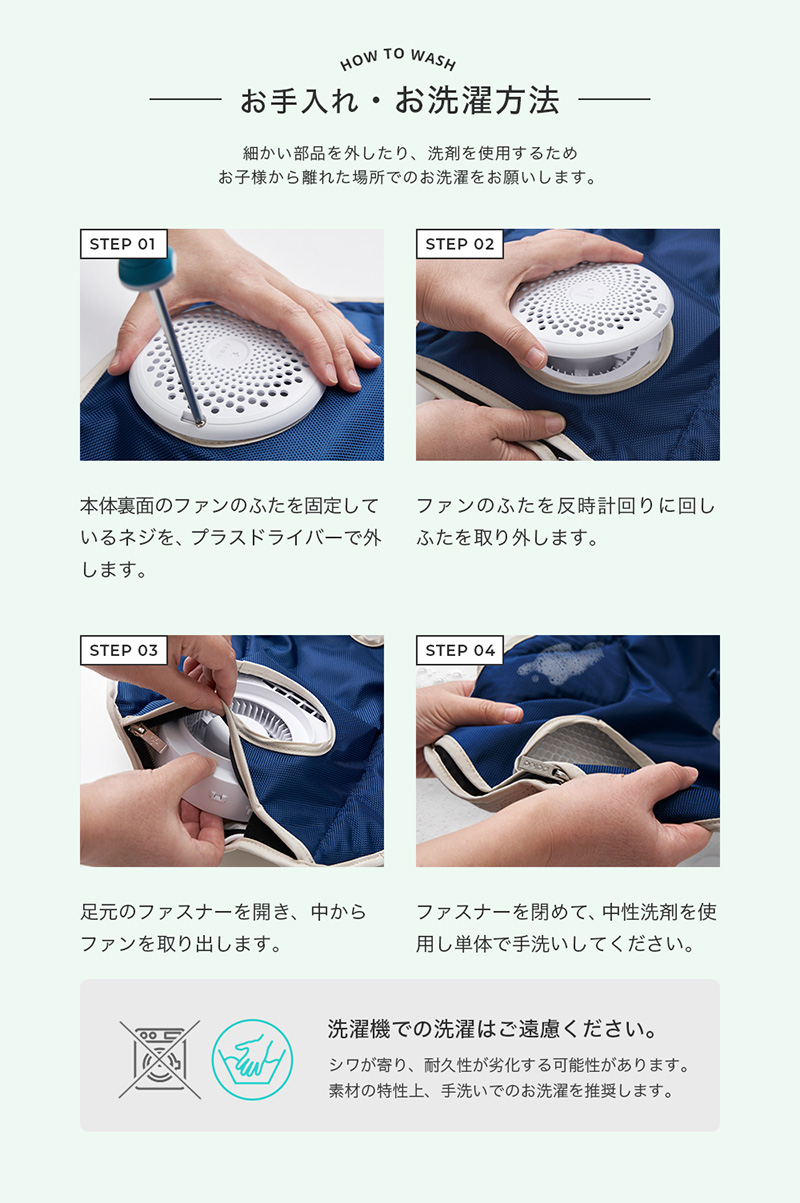 HOW TO WASH

お手入れ・お洗濯方法

細かい部品を外したり、洗剤を使用するため
お子様から離れた場所でのお洗濯をお願いします。

STEP 01

本体裏面のファンのふたを固定しているネジを、プラスドライバーで外します。

STEP 02

ファンのふたを反時計回りに回しふたを取り外します。

STEP 03

足元のファスナーを開き、中からファンを取り出します。

STEP 04

ファスナーを閉めて、中性洗剤を使用し単体で手洗いしてください。

洗濯機での洗濯はご遠慮ください。

シワが寄り、耐久性が劣化する可能性があります。
素材の特性上、手洗いでのお洗濯を推奨します。