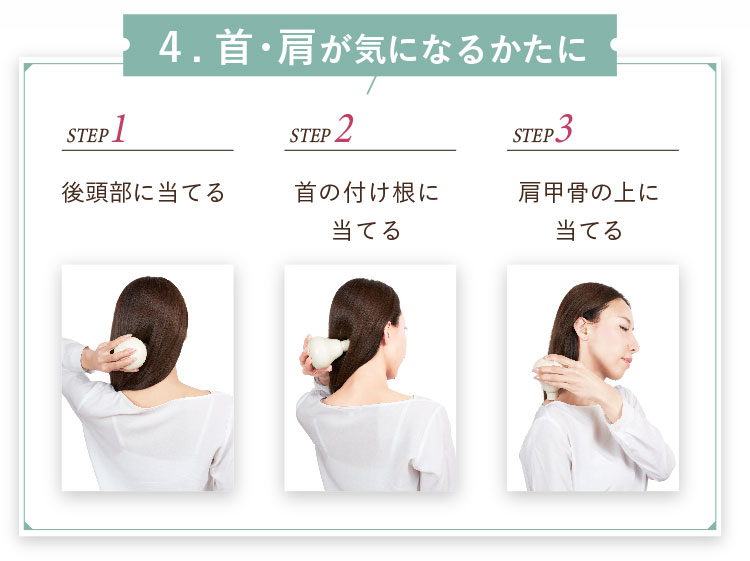 4. 首・肩が気になるかたに

STEP 1

後頭部に当てる

STEP 2

首の付け根に当てる

STEP 3

肩甲骨の上に当てる