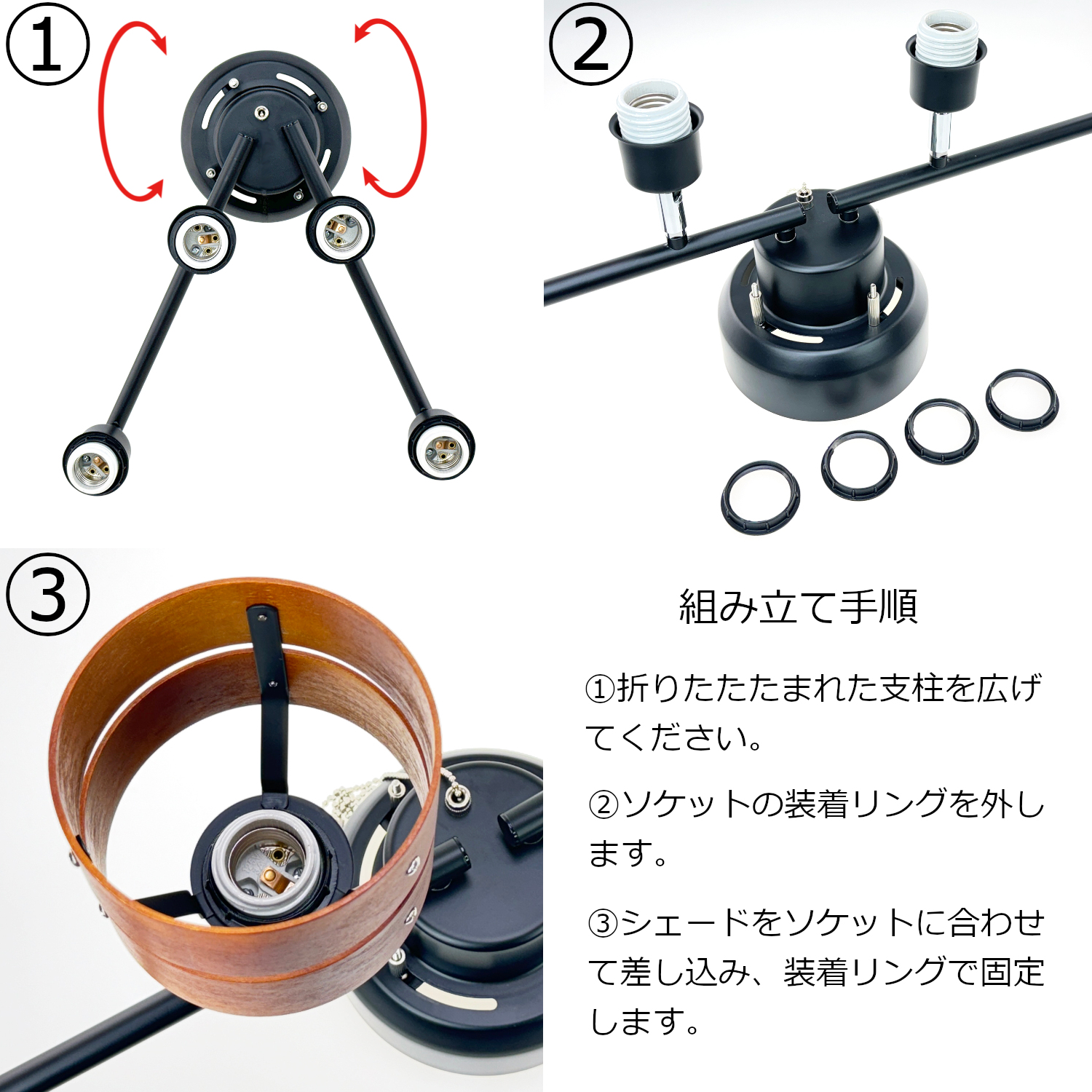 ①

②

③

組み立て手順

①折りたたたまれた支柱を広げてください。

②ソケットの装着リングを外します。

③シェードをソケットに合わせて差し込み、装着リングで固定します。