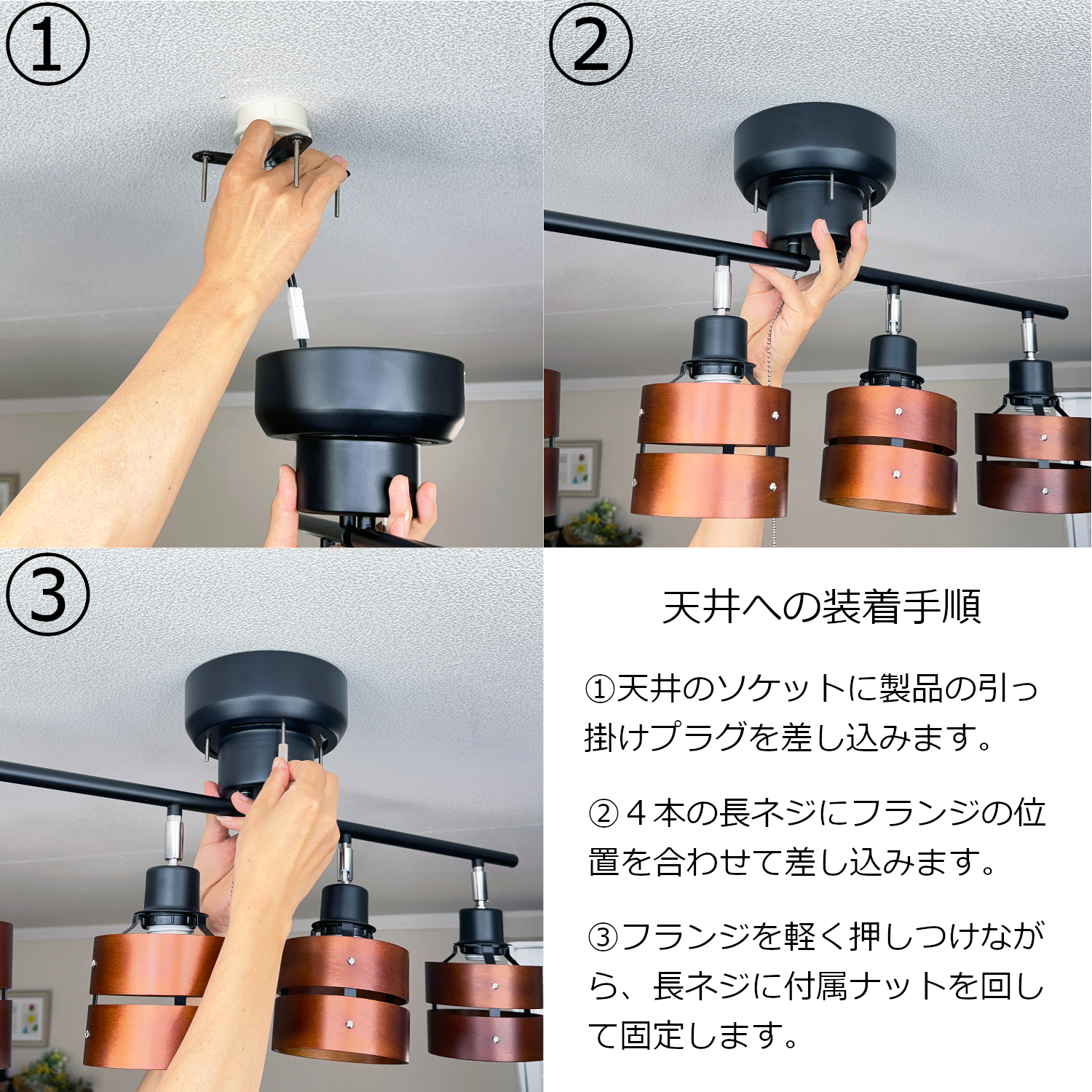 ①

②

③

天井への装着手順

①天井のソケットに製品の引っ掛けプラグを差し込みます。

②４本の長ネジにフランジの位置を合わせて差し込みます。

③フランジを軽く押しつけながら、長ネジに付属ナットを回して固定します。