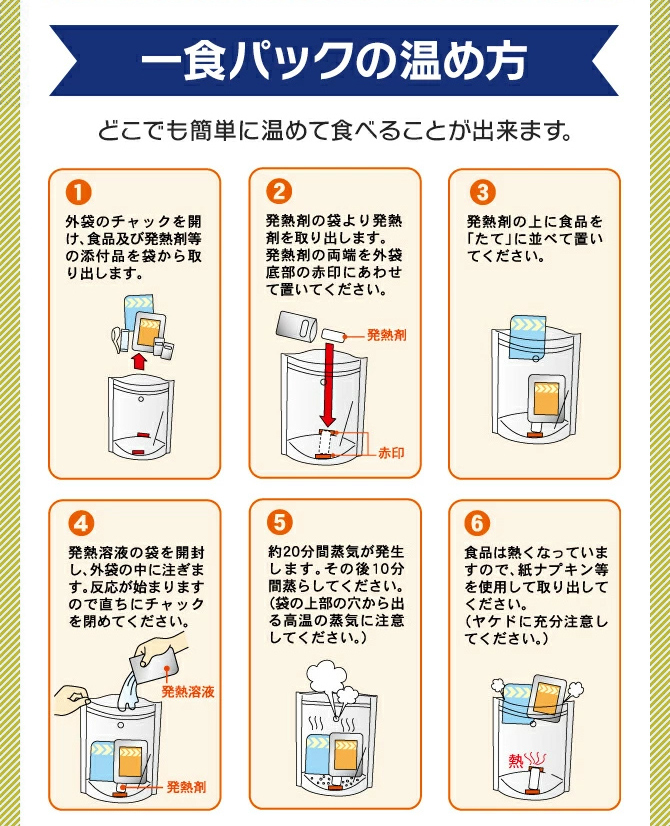 一食パックの温め方

どこでも簡単に温めて食べることが出来ます。

1
外袋のチャックを開け、食品及び発熱剤等の添付品を袋から取り出します。

2
発熱剤の袋より発熱剤を取り出します。発熱剤の両端を外袋底部の赤印にあわせて置いてください。

発熱剤
赤印

3
発熱剤の上に食品を「たて」に並べて置いてください。

4
発熱溶液の袋を開封し、外袋の中に注ぎます。反応が始まりますので直ちにチャックを閉めてください。

発熱溶液
発熱剤

5
約20分間蒸気が発生します。その後10分間蒸らしてください。(袋の上部の穴から出る高温の蒸気に注意してください。)

6
食品は熱くなっていますので、紙ナプキン等を使用して取り出してください。(ヤケドに充分注意してください。)

熱