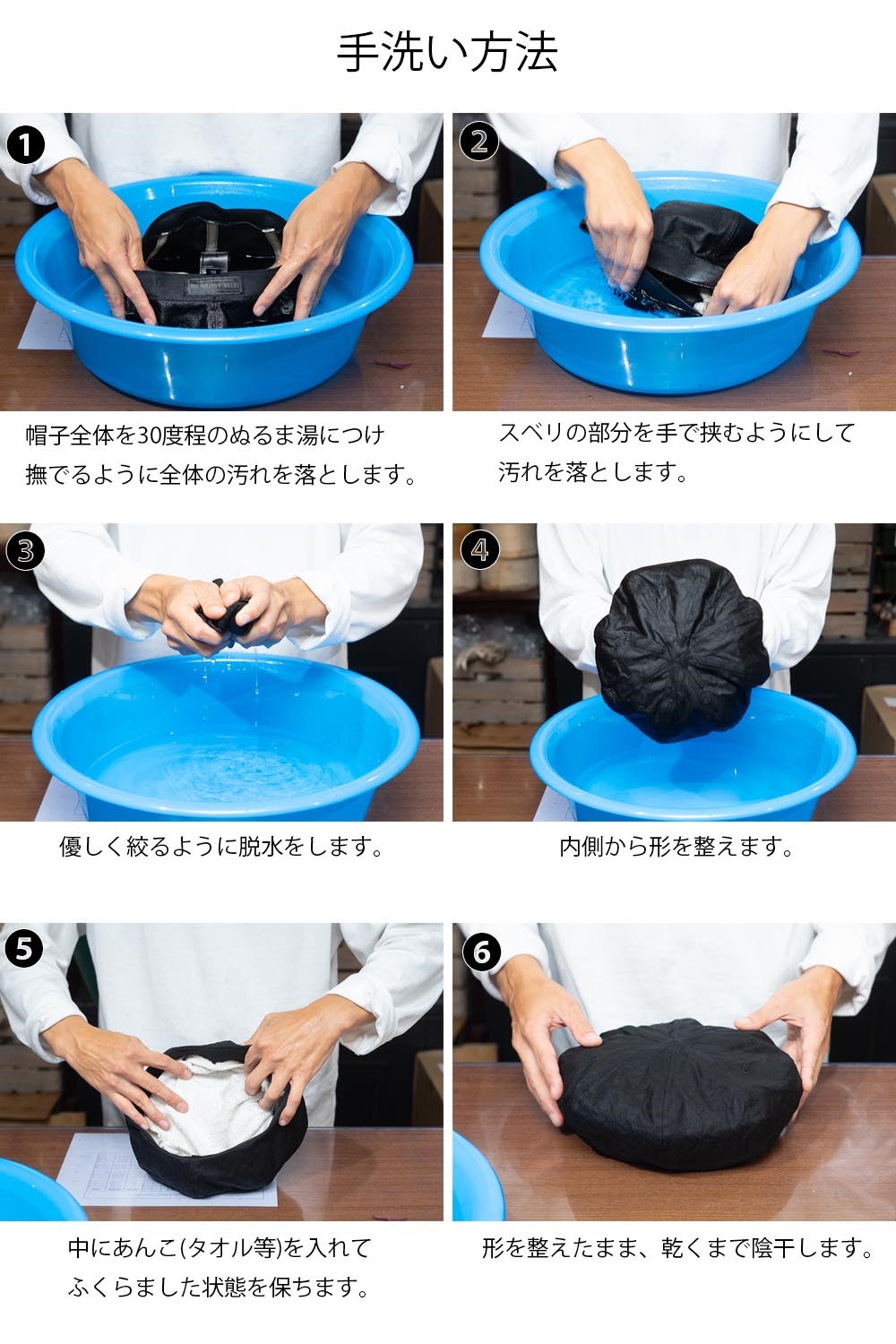 手洗い方法

1

帽子全体を30度程のぬるま湯につけ
撫でるように全体の汚れを落とします。

2

スベリの部分を手で挟むようにして
汚れを落とします。

3

優しく絞るように脱水をします。

4

内側から形を整えます。

5

中にあんこ(タオル等)を入れて
ふくらました状態を保ちます。

6

形を整えたまま、乾くまで陰干します。