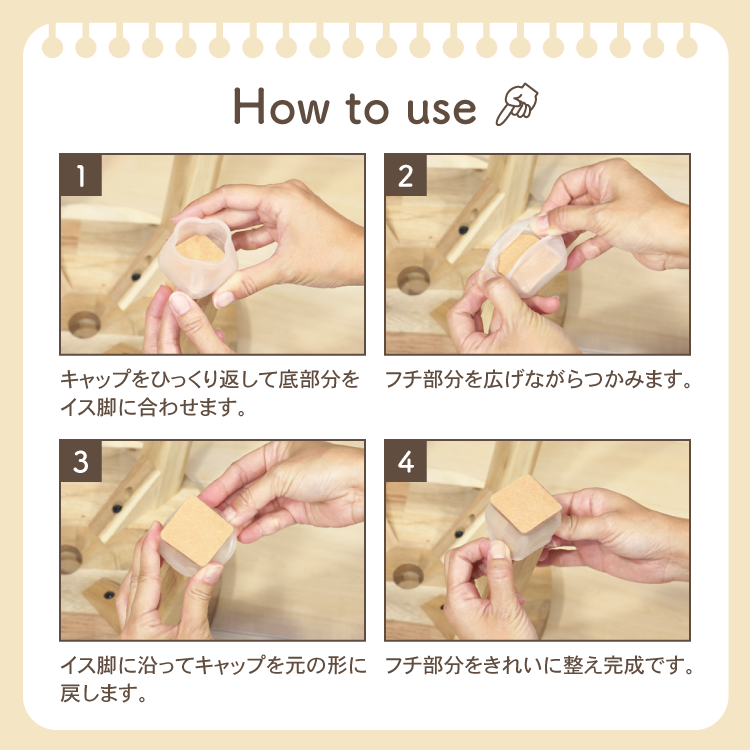 How to use

1

キャップをひっくり返して底部分をイス脚に合わせます。

2

フチ部分を広げながらつかみます。

3

イス脚に沿ってキャップを元の形に戻します。

4

フチ部分をきれいに整え完成です。