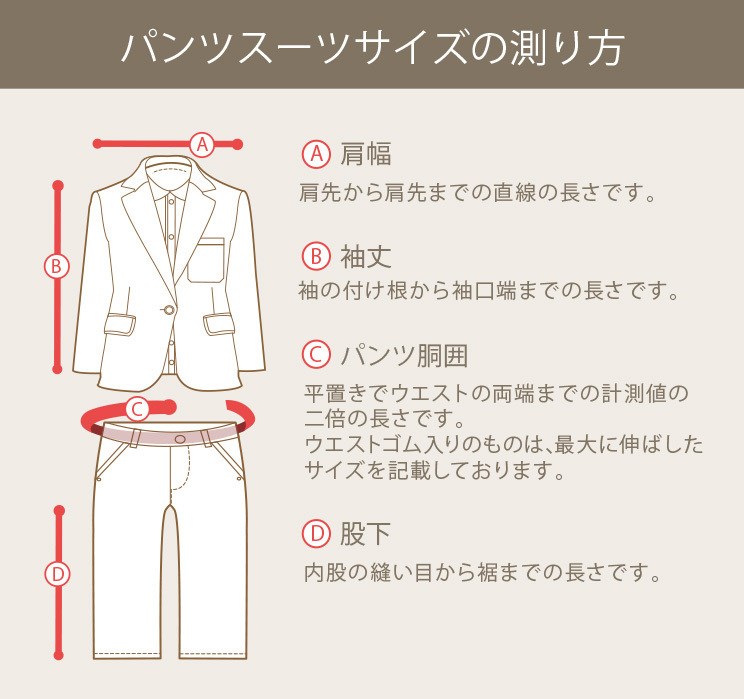 パンツスーツサイズの測り方

A

B

C

D

A 肩幅
肩先から肩先までの直線の長さです。

B 袖丈
袖の付け根から袖口端までの長さです。

C パンツ胴囲
平置きでウエストの両端までの計測値の二倍の長さです。
ウエストゴム入りのものは、最大に伸ばしたサイズを記載しております。

D 股下
内股の縫い目から裾までの長さです。