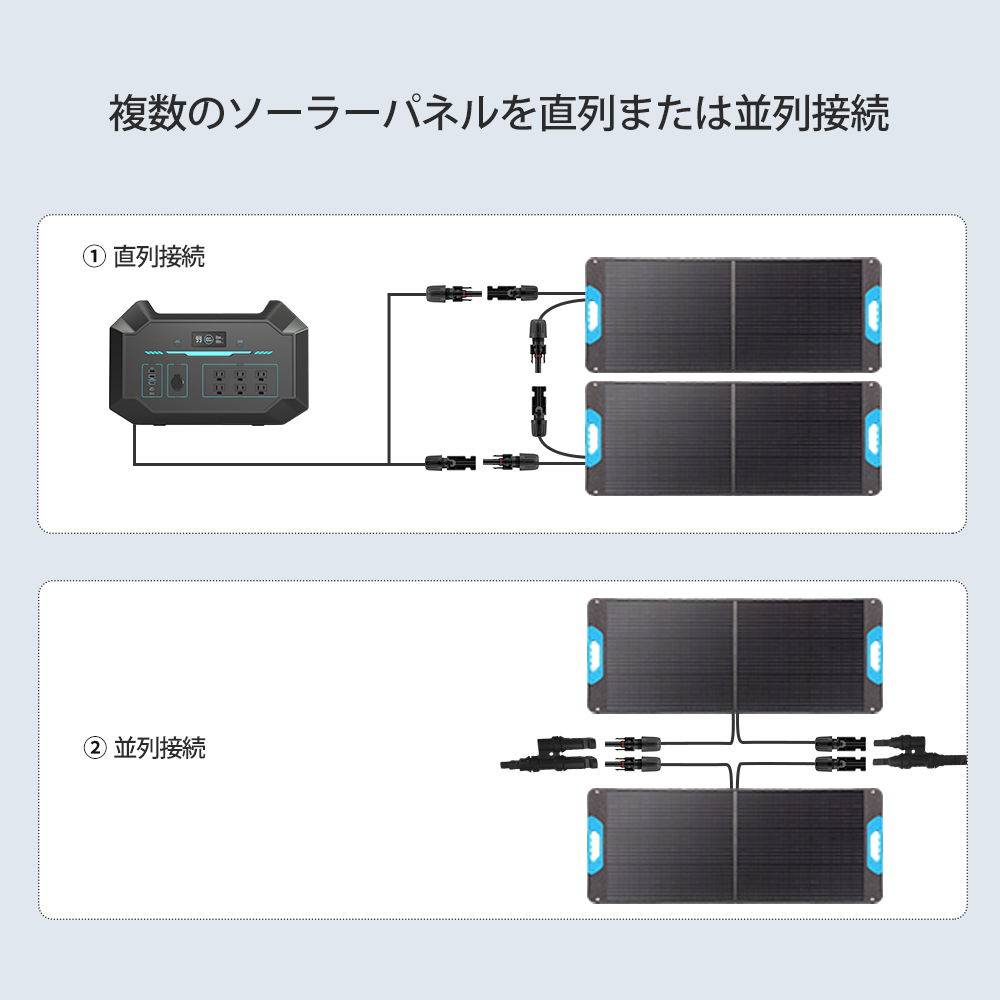 複数のソーラーパネルを直列または並列接続

① 直列接続

② 並列接続