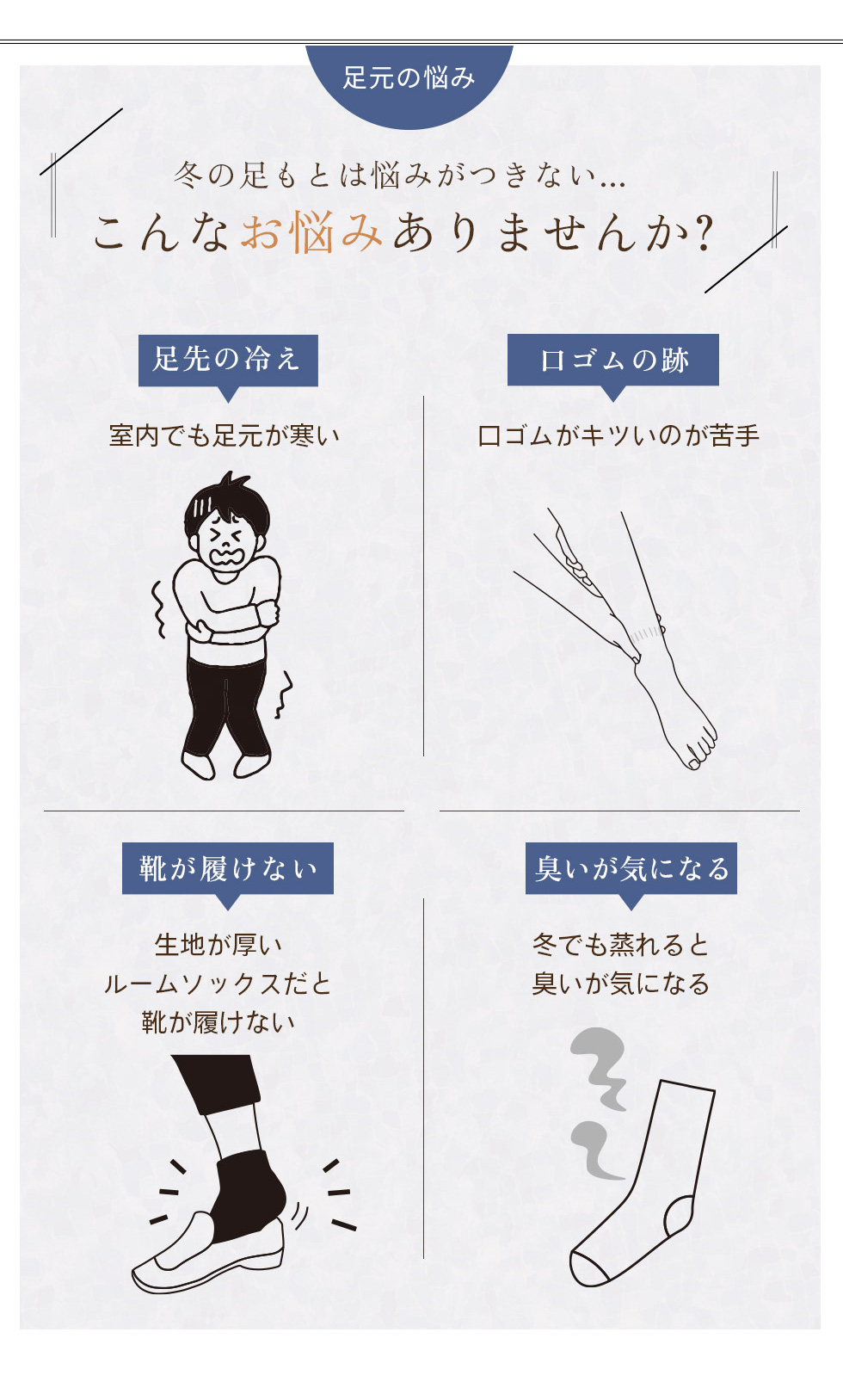 足元の悩み

冬の足もとは悩みがつきない...
こんなお悩みありませんか?

足先の冷え

室内でも足元が寒い

口ゴムの跡

口ゴムがキツいのが苦手

靴が履けない

生地が厚い
ルームソックスだと
靴が履けない

臭いが気になる

冬でも蒸れると
臭いが気になる