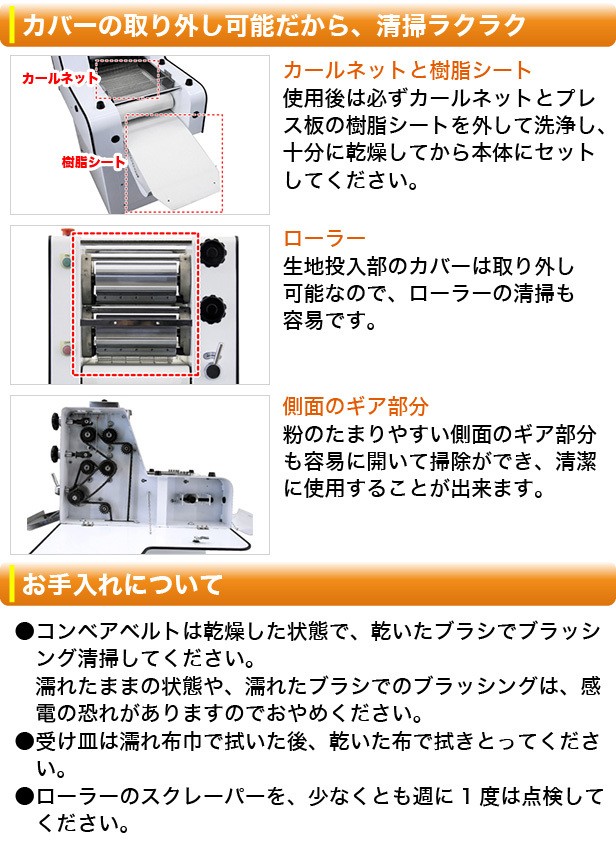 カバーの取り外し可能だから、清掃ラクラク

カールネット

樹脂シート

カールネットと樹脂シート
使用後は必ずカールネットとプレス板の樹脂シートを外して洗浄し、十分に乾燥してから本体にセットしてください。

ローラー
生地投入部のカバーは取り外し可能なので、ローラーの清掃も容易です。

側面のギア部分
粉のたまりやすい側面のギア部分も容易に開いて掃除ができ、清潔に使用することが出来ます。

お手入れについて

●コンベアベルトは乾燥した状態で、乾いたブラシでブラッシング清掃してください。
濡れたままの状態や、濡れたブラシでのブラッシングは、感電の恐れがありますのでおやめください。
●受け皿は濡れ布巾で拭いた後、乾いた布で拭きとってください。
●ローラーのスクレーパーを、少なくとも週に１度は点検してください。