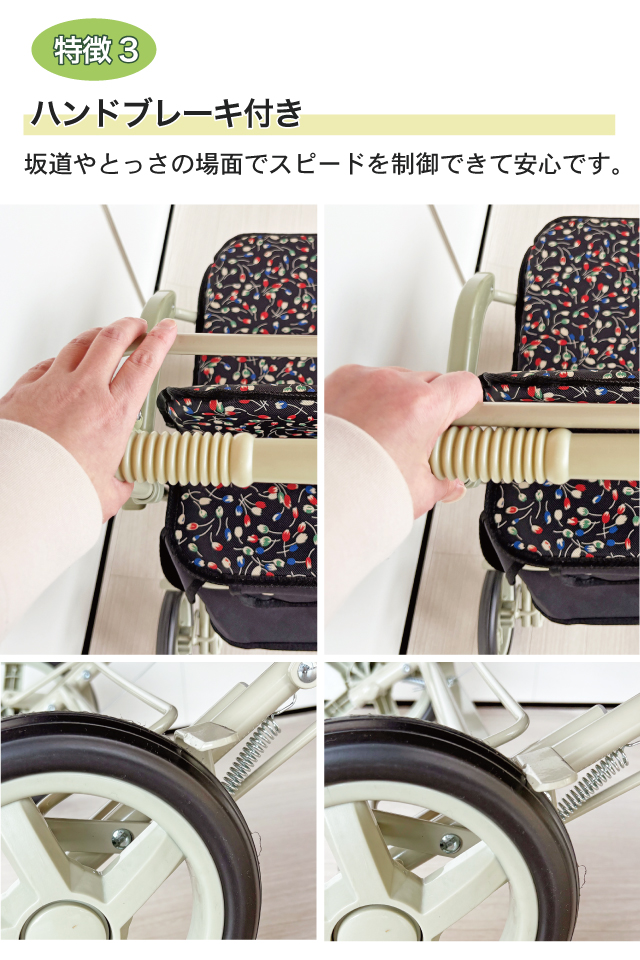 特徴３

ハンドブレーキ付き

坂道やとっさの場面でスピードを制御できて安心です。