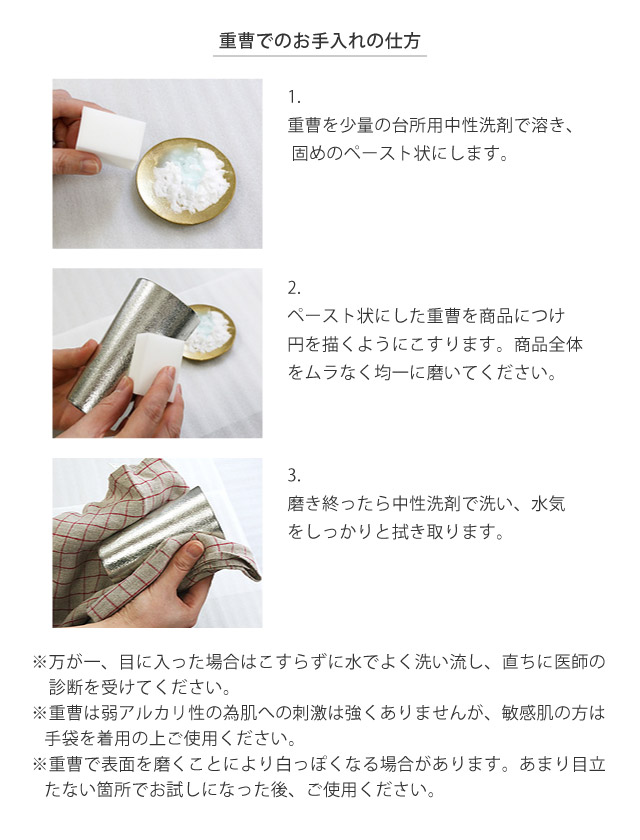 重曹でのお手入れの仕方

1.
重曹を少量の台所用中性洗剤で溶き、固めのペースト状にします。

2.
ペースト状にした重曹を商品につけ円を描くようにこすります。商品全体をムラなく均一に磨いてください。

3.
磨き終ったら中性洗剤で洗い、水気をしっかりと拭き取ります。

※万が一、目に入った場合はこすらずに水でよく洗い流し、直ちに医師の診断を受けてください。
※重曹は弱アルカリ性の為肌への刺激は強くありませんが、敏感肌の方は手袋を着用の上ご使用ください。
※重曹で表面を磨くことにより白っぽくなる場合があります。あまり目立たない箇所でお試しになった後、ご使用ください。