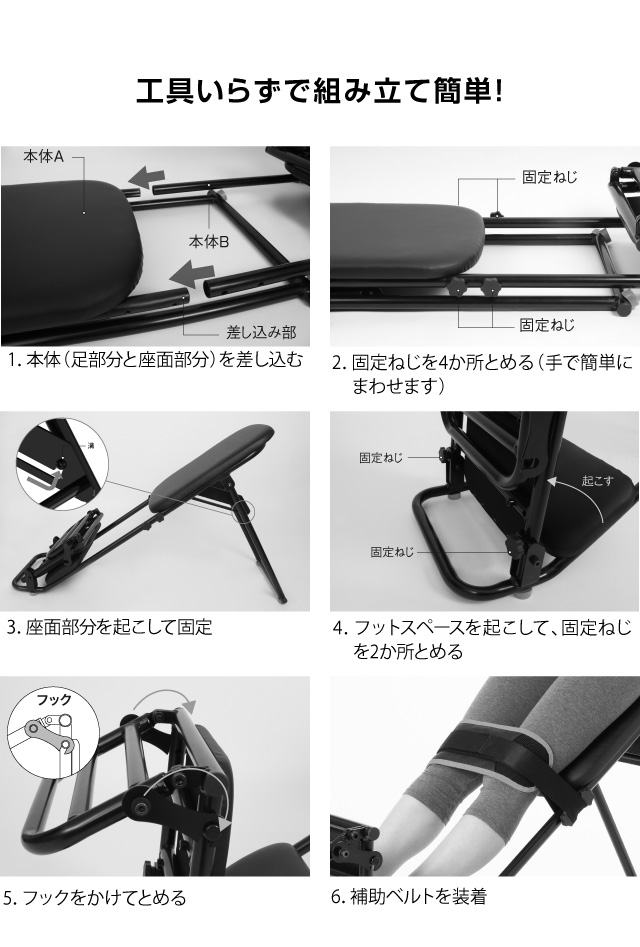 工具いらずで組み立て簡単!

本体A

本体B

差し込み部

1. 本体(足部分と座面部分)を差し込む

固定ねじ

固定ねじ

2. 固定ねじを4か所とめる(手で簡単にまわせます)

溝

3. 座面部分を起こして固定

固定ねじ

起こす

固定ねじ

4. フットスペースを起こして、固定ねじを2か所とめる

フック

5. フックをかけてとめる

6. 補助ベルトを装着