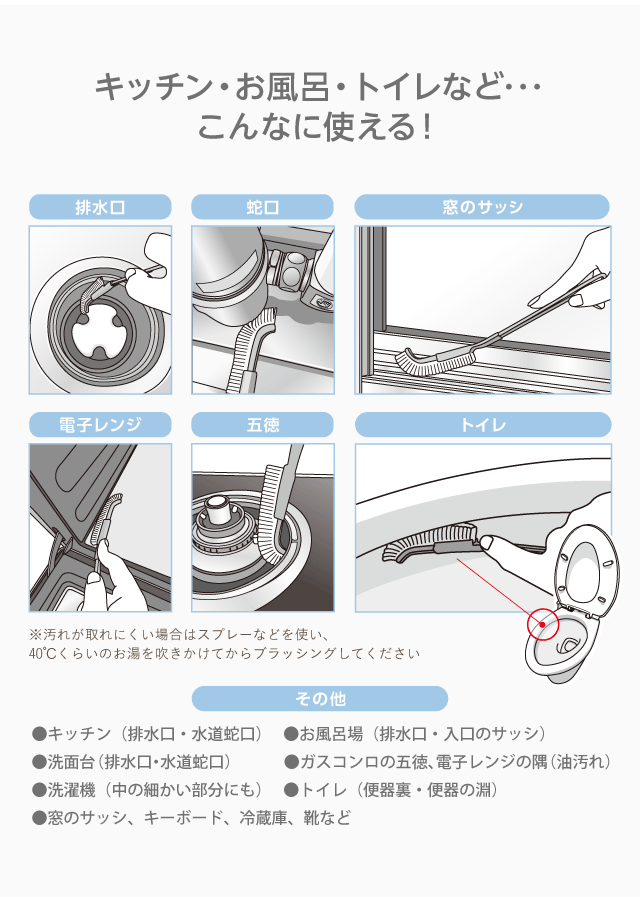 キッチン・お風呂・トイレなど…
こんなに使える!

排水口

蛇口

窓のサッシ

電子レンジ

五徳

トイレ

※汚れが取れにくい場合はスプレーなどを使い、
40℃くらいのお湯を吹きかけてからブラッシングしてください

その他

●キッチン（排水口・水道蛇口）
●お風呂場（排水口・入口のサッシ）
●洗面台（排水口・水道蛇口）
●ガスコンロの五徳、電子レンジの隅（油汚れ）
●洗濯機（中の細かい部分にも）
●トイレ（便器裏・便器の淵）
●窓のサッシ、キーボード、冷蔵庫、靴など