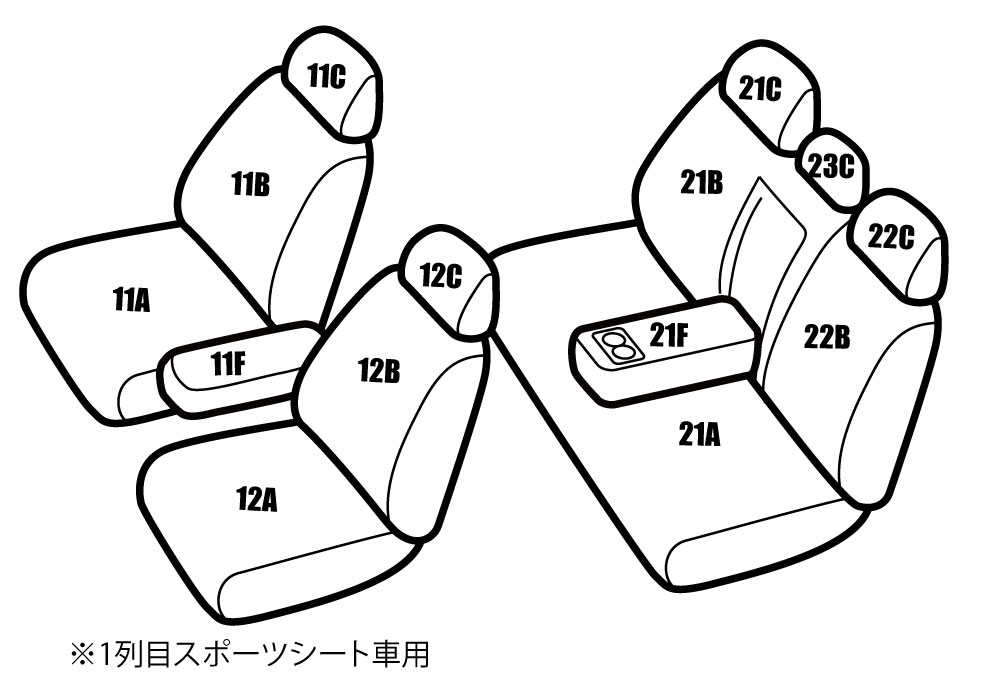 11C
11B
11A
11F
12C
12B
12A
21C
23C
21B
22C
21F
22B
21A
※1列目スポーツシート車用