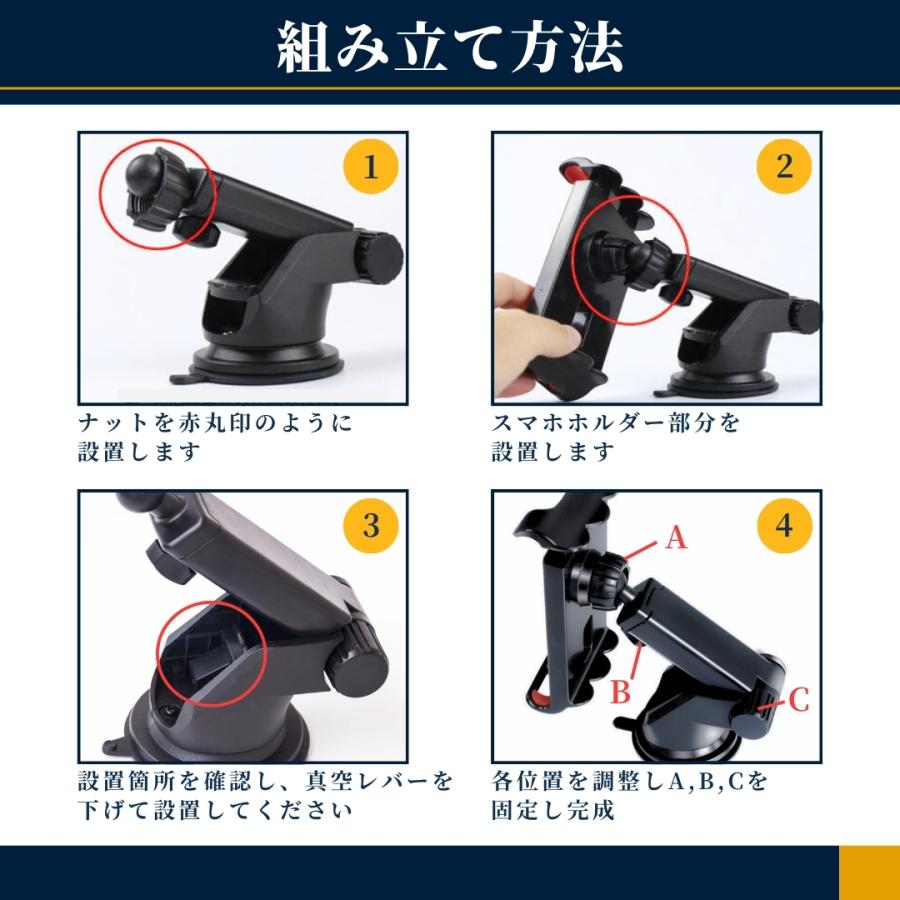 組み立て方法

1

ナットを赤丸印のように設置します

2

スマホホルダー部分を設置します

3

設置箇所を確認し、真空レバーを下げて設置してください

4

A

B

C

各位置を調整しA,B,Cを固定し完成