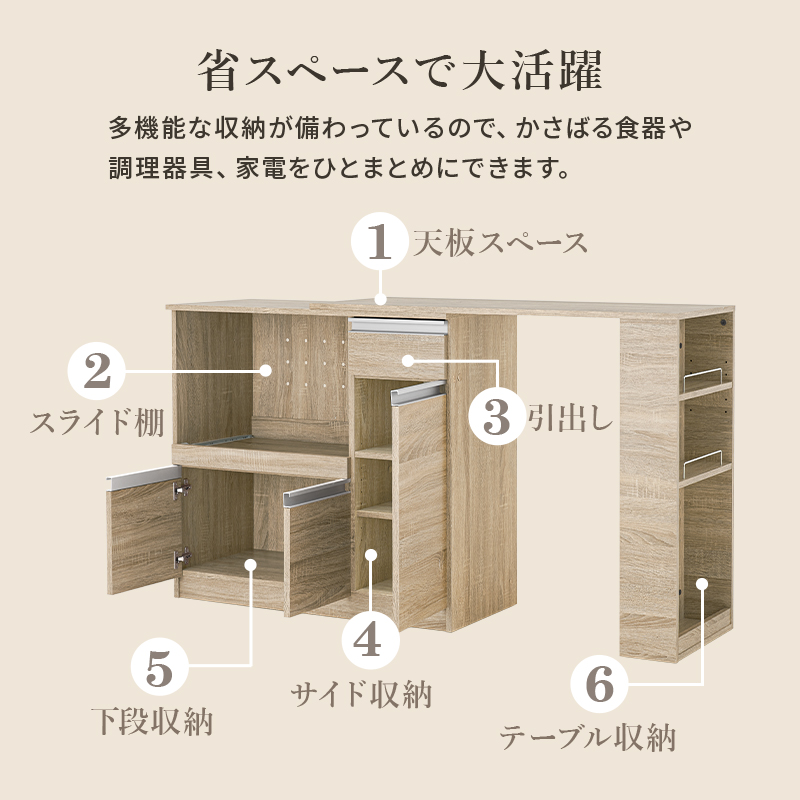 省スペースで大活躍

多機能な収納が備わっているので、かさばる食器や調理器具、家電をひとまとめにできます。

1 天板スペース

2 スライド棚

3 引出し

4 サイド収納

5 下段収納

6 テーブル収納