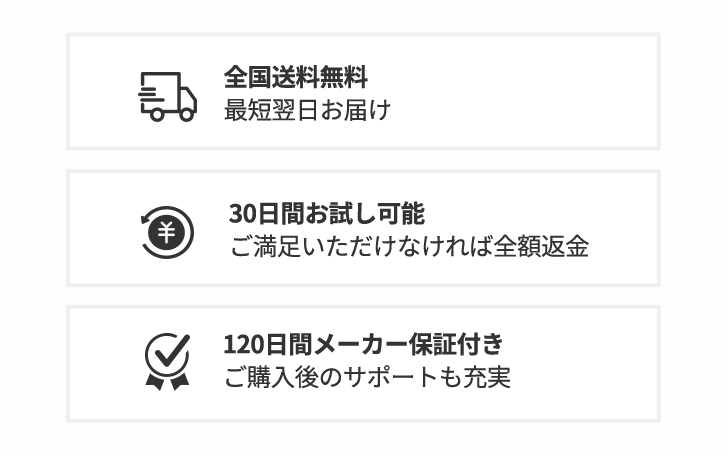 全国送料無料
最短翌日お届け

30日間お試し可能
ご満足いただけなければ全額返金

120日間メーカー保証付き
ご購入後のサポートも充実