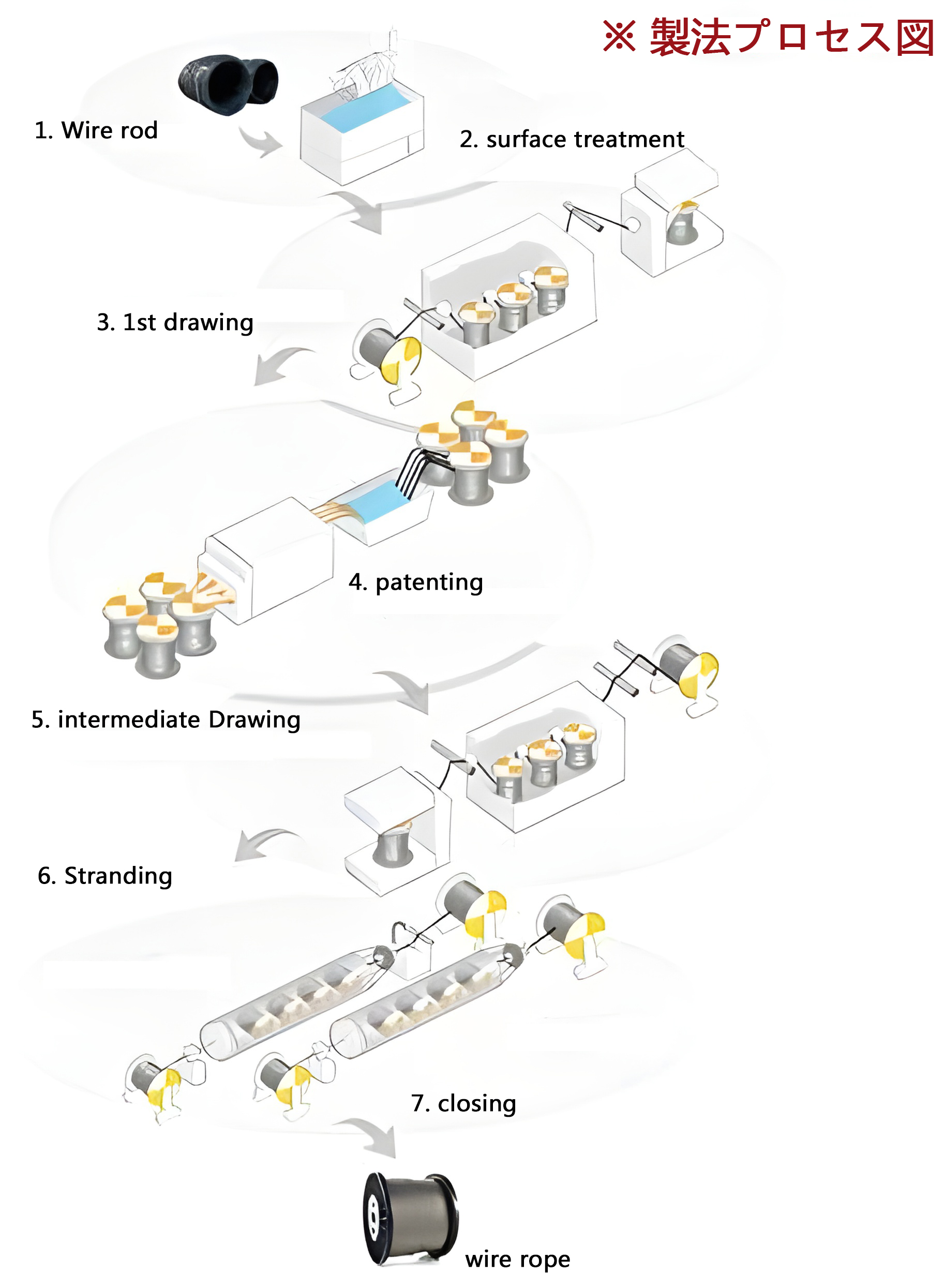 ※ 製法プロセス図

1. Wire rod

2. surface treatment

3. 1st drawing

4. patenting

5. intermediate Drawing

6. Stranding

7. closing

wire rope