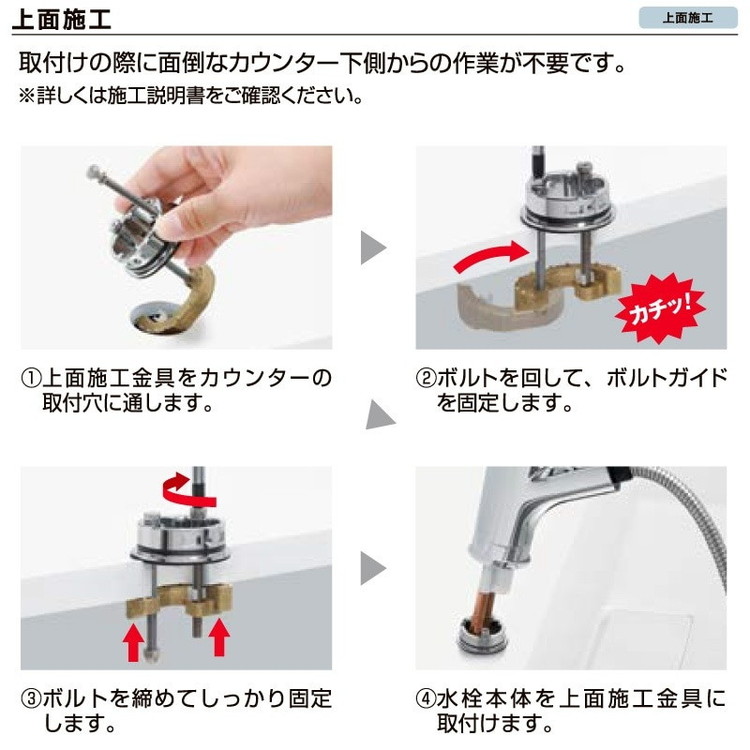 上面施工

上面施工

取付けの際に面倒なカウンター下側からの作業が不要です。
※詳しくは施工説明書をご確認ください。

カチッ!

①上面施工金具をカウンターの取付穴に通します。

②ボルトを回して、ボルトガイドを固定します。

③ボルトを締めてしっかり固定します。

④水栓本体を上面施工金具に取付けます。