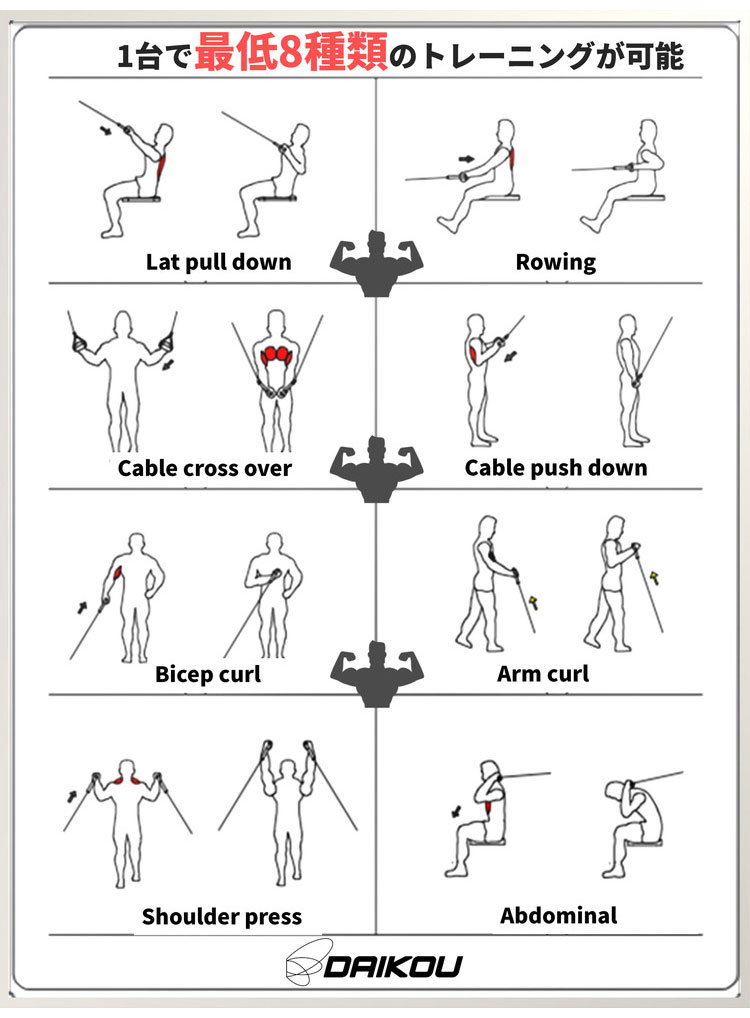 1台で最低8種類のトレーニングが可能

Lat pull down

Rowing

Cable cross over

Cable push down

Bicep curl

Arm curl

Shoulder press

Abdominal

DAIKOU