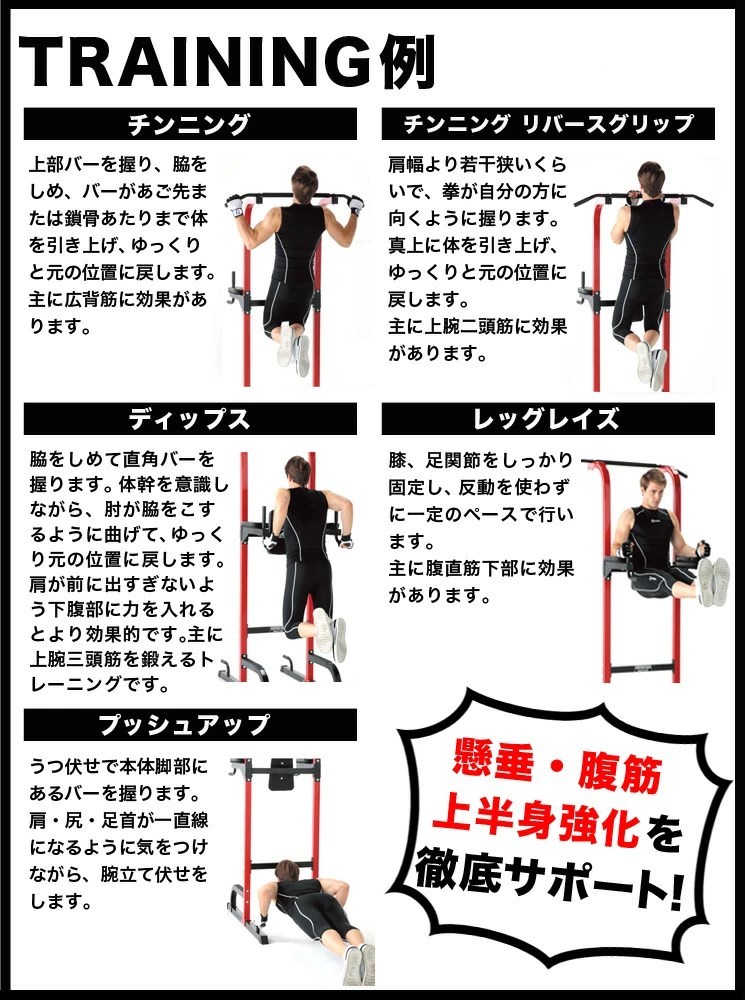 TRAINING例

チンニング

上部バーを握り、脇をしめ、バーがあご先または鎖骨あたりまで体を引き上げ、ゆっくりと元の位置に戻します。主に広背筋に効果があります。

チンニング リバースグリップ

肩幅より若干狭いくらいで、拳が自分の方に向くように握ります。真上に体を引き上げ、ゆっくりと元の位置に戻します。
主に上腕二頭筋に効果があります。

ディップス

脇をしめて直角バーを握ります。体幹を意識しながら、肘が脇をこするように曲げて、ゆっくり元の位置に戻します。肩が前に出すぎないよう下腹部に力を入れるとより効果的です。主に上腕三頭筋を鍛えるトレーニングです。

レッグレイズ

膝、足関節をしっかり固定し、反動を使わずに一定のペースで行います。
主に腹直筋下部に効果があります。

プッシュアップ

うつ伏せで本体脚部にあるバーを握ります。肩・尻・足首が一直線になるように気をつけながら、腕立て伏せをします。

懸垂・腹筋
上半身強化を
徹底サポート!