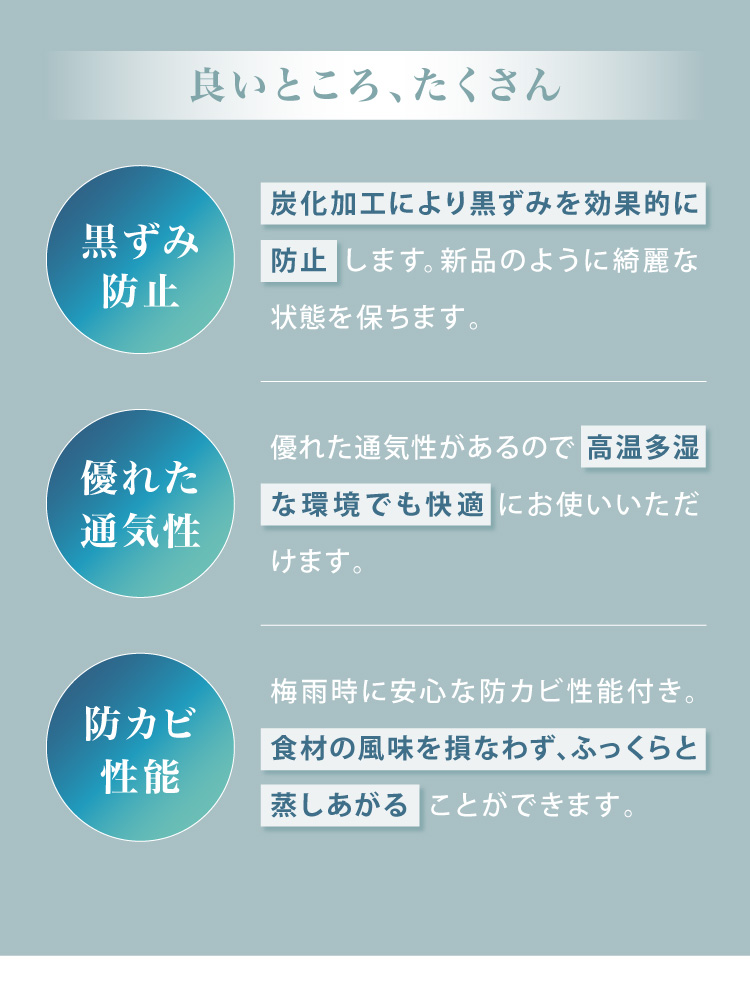 良いところ、たくさん

黒ずみ
防止

炭化加工により黒ずみを効果的に防止します。新品のように綺麗な状態を保ちます。

優れた
通気性

優れた通気性があるので高温多湿な環境でも快適にお使いいただけます。

防カビ
性能

梅雨時に安心な防カビ性能付き。食材の風味を損なわず、ふっくらと蒸しあがることができます。