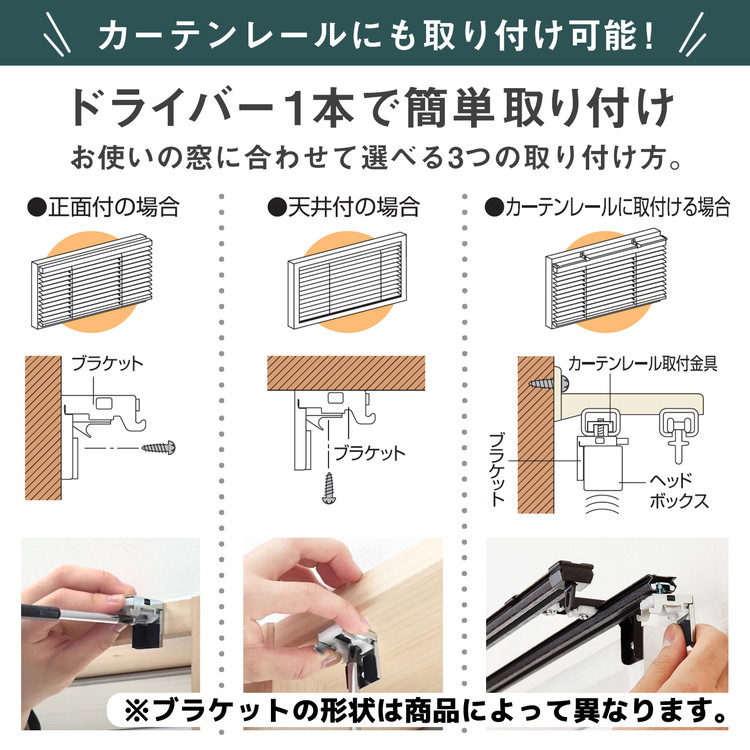 カーテンレールにも取り付け可能！

ドライバー1本で簡単取り付け

お使いの窓に合わせて選べる3つの取り付け方。

●正面付の場合

ブラケット

●天井付の場合

ブラケット

●カーテンレールに取付ける場合

カーテンレール取付金具

ブラケット

ヘッドボックス

※ブラケットの形状は商品によって異なります。