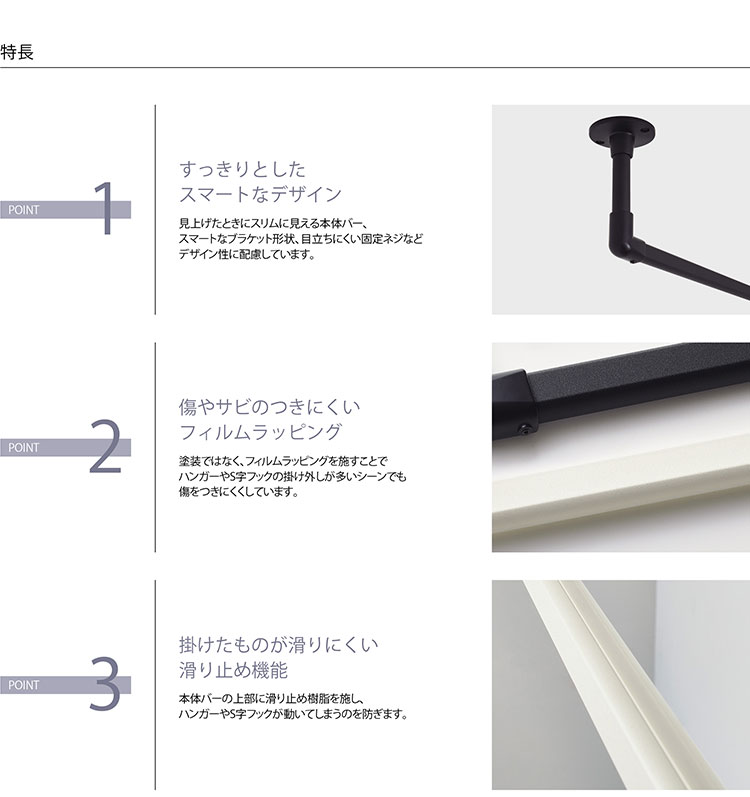 特長

POINT 1

すっきりとした
スマートなデザイン

見上げたときにスリムに見える本体バー、スマートなブラケット形状、目立ちにくい固定ネジなどデザイン性に配慮しています。

POINT 2

傷やサビのつきにくい
フィルムラッピング

塗装ではなく、フィルムラッピングを施すことでハンガーやS字フックの掛け外しが多いシーンでも傷をつきにくくしています。

POINT 3

掛けたものが滑りにくい
滑り止め機能

本体バーの上部に滑り止め樹脂を施し、ハンガーやS字フックが動いてしまうのを防ぎます。