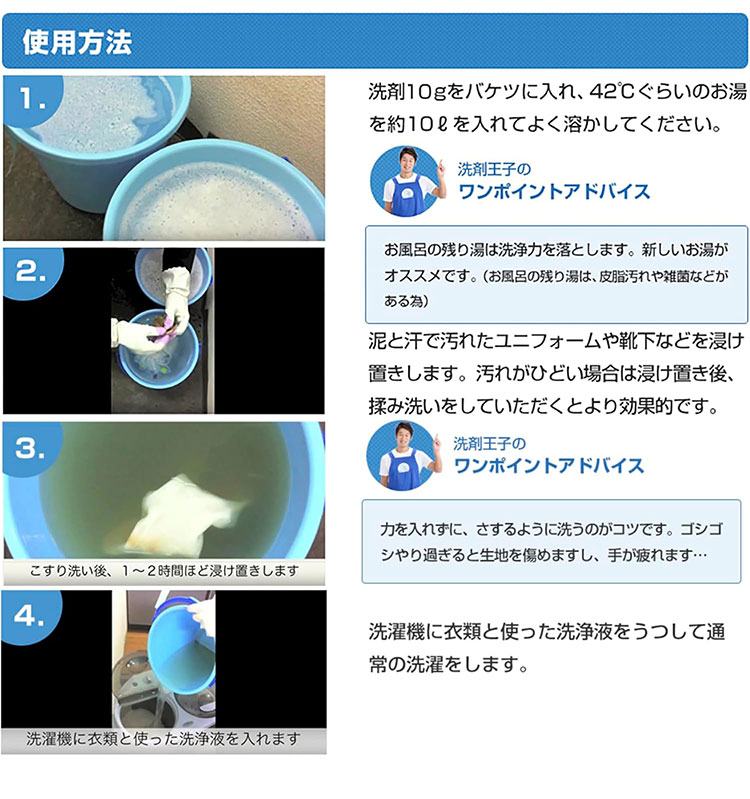 使用方法

1.

2.

3.

こすり洗い後、1～2時間ほど浸け置きします

4.

洗濯機に衣類と使った洗浄液を入れます

洗剤10gをバケツに入れ、42℃ぐらいのお湯を約10ℓを入れてよく溶かしてください。

洗剤王子の
ワンポイントアドバイス

お風呂の残り湯は洗浄力を落とします。新しいお湯がオススメです。（お風呂の残り湯は、皮脂汚れや雑菌などがある為）

泥と汗で汚れたユニフォームや靴下などを浸け置きします。汚れがひどい場合は浸け置き後、揉み洗いをしていただくとより効果的です。

洗剤王子の
ワンポイントアドバイス

力を入れずに、さするように洗うのがコツです。ゴシゴシやり過ぎると生地を傷めますし、手が疲れます…

洗濯機に衣類と使った洗浄液をうつして通常の洗濯をします。