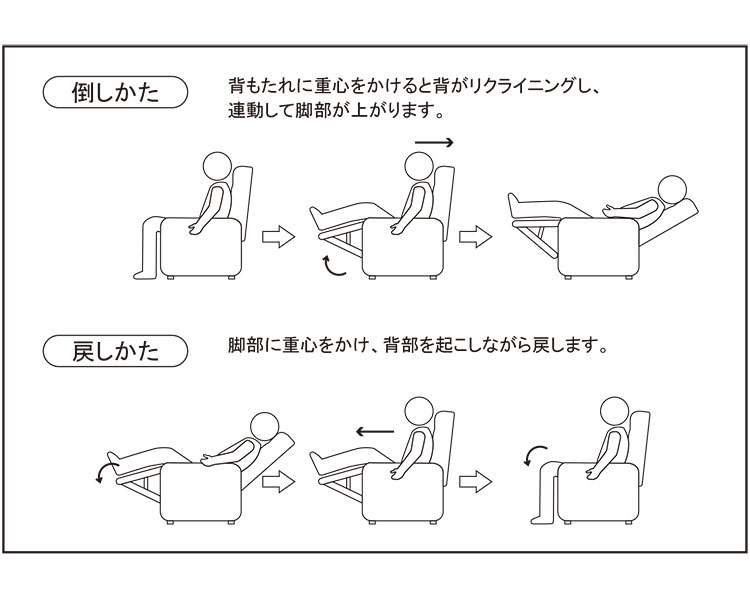 倒しかた

背もたれに重心をかけると背がリクライニングし、連動して脚部が上がります。

戻しかた

脚部に重心をかけ、背部を起こしながら戻します。