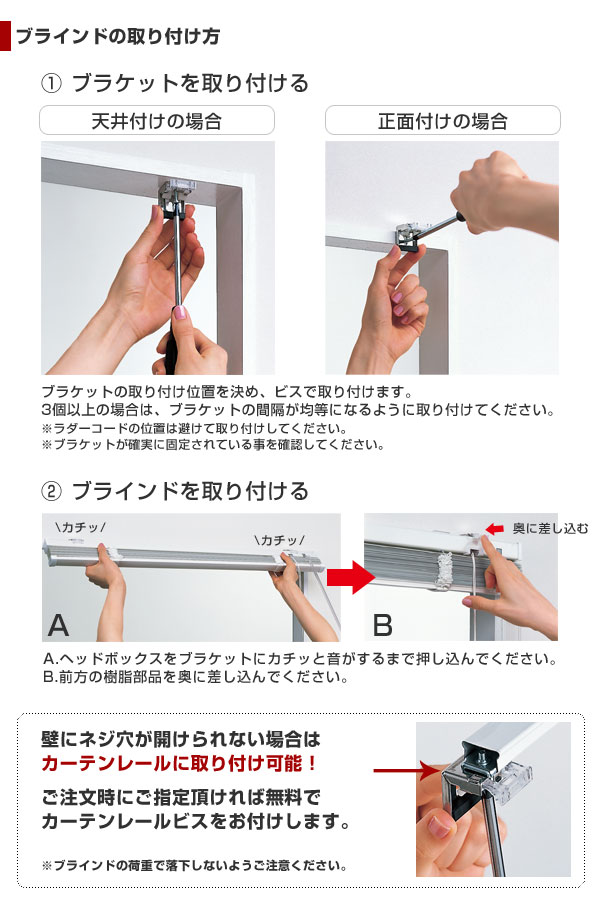 ブラインドの取り付け方

① ブラケットを取り付ける

天井付けの場合

正面付けの場合

ブラケットの取り付け位置を決め、ビスで取り付けます。
3個以上の場合は、ブラケットの間隔が均等になるように取り付けてください。
※ラダーコードの位置は避けて取り付けしてください。
※ブラケットが確実に固定されている事を確認してください。

② ブラインドを取り付ける

\カチッ/

\カチッ/

A

奥に差し込む

B

A.ヘッドボックスをブラケットにカチッと音がするまで押し込んでください。
B.前方の樹脂部品を奥に差し込んでください。

壁にネジ穴が開けられない場合は
カーテンレールに取り付け可能！

ご注文時にご指定頂ければ無料で
カーテンレールビスをお付けします。

※ブラインドの荷重で落下しないようご注意ください。