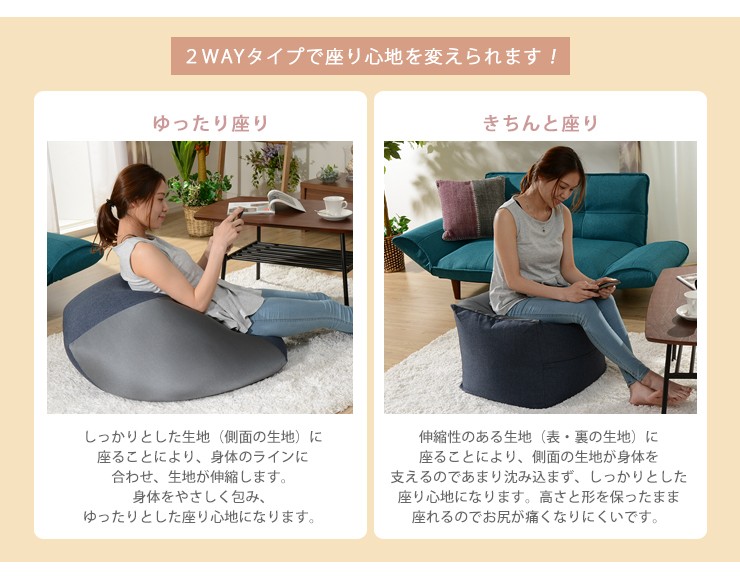 2WAYタイプで座り心地を変えられます！

ゆったり座り

しっかりとした生地（側面の生地）に座ることにより、身体のラインに合わせ、生地が伸縮します。身体をやさしく包み、ゆったりとした座り心地になります。

きちんと座り

伸縮性のある生地（表・裏の生地）に座ることにより、側面の生地が身体を支えるのであまり沈み込まず、しっかりとした座り心地になります。高さと形を保ったまま座れるのでお尻が痛くなりにくいです。