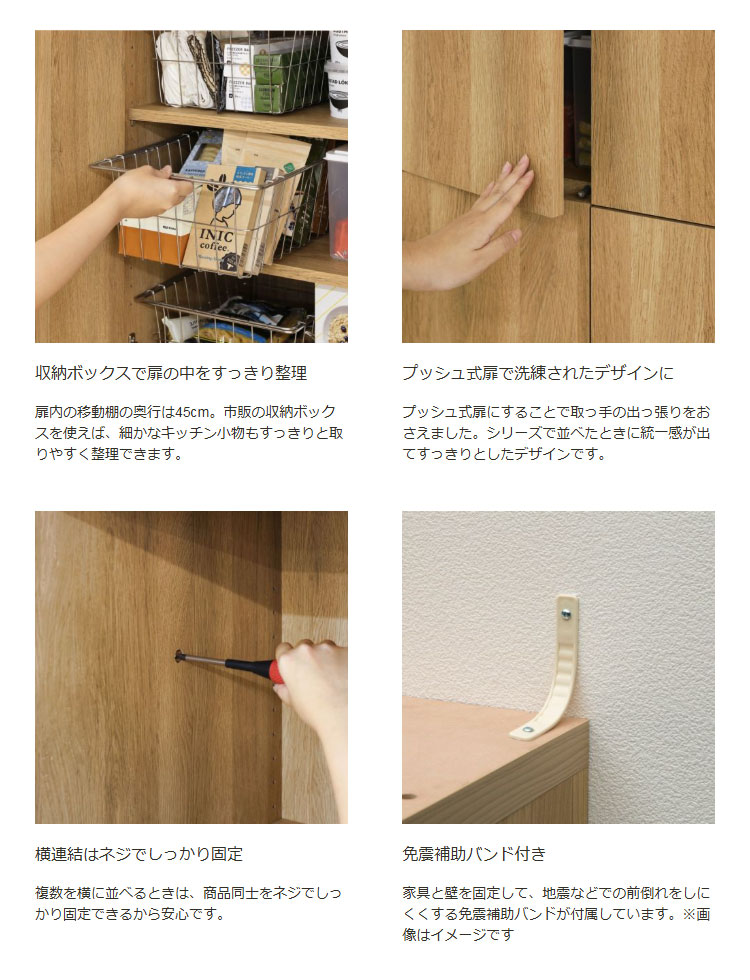 INIC coffee

収納ボックスで扉の中をすっきり整理

扉内の移動棚の奥行は45cm。市販の収納ボックスを使えば、細かなキッチン小物もすっきりと取りやすく整理できます。

プッシュ式扉で洗練されたデザインに

プッシュ式扉にすることで取っ手の出っ張りをおさえました。シリーズで並べたときに統一感が出てすっきりとしたデザインです。

横連結はネジでしっかり固定

複数を横に並べるときは、商品同士をネジでしっかり固定できるから安心です。

免震補助バンド付き

家具と壁を固定して、地震などでの前倒れをしにくくする免震補助バンドが付属しています。※画像はイメージです