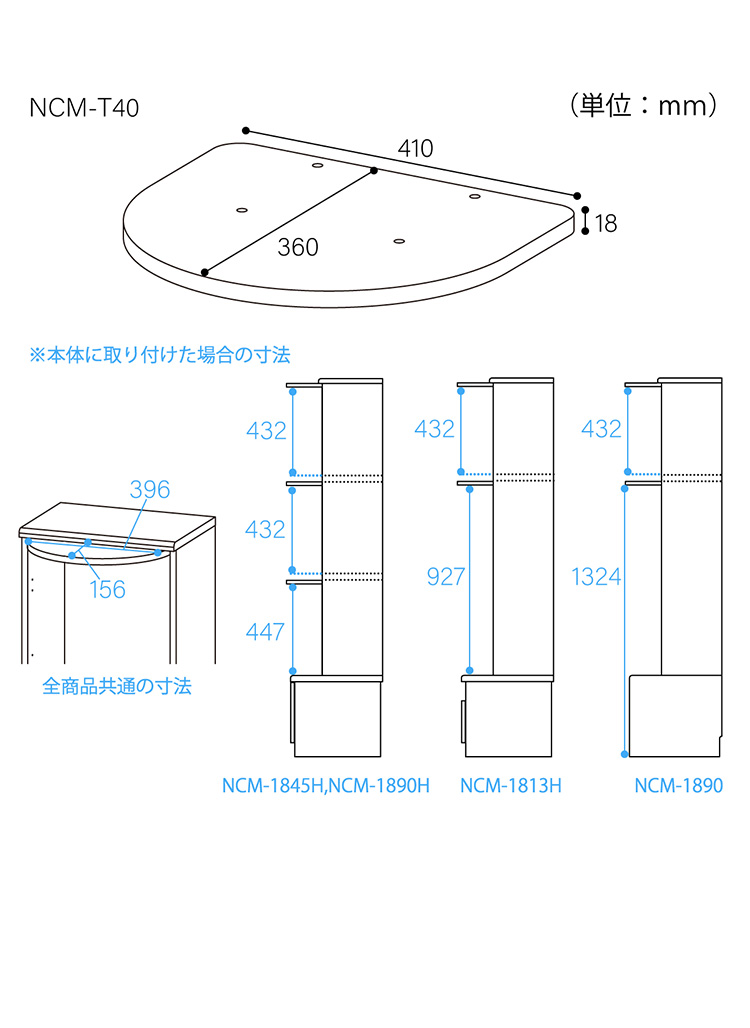 NCM-T40

（単位：mm）

410

360

18

※本体に取り付けた場合の寸法

396

156

全商品共通の寸法

432

432

447

NCM-1845H,NCM-1890H

432

927

NCM-1813H

432

1324

NCM-1890