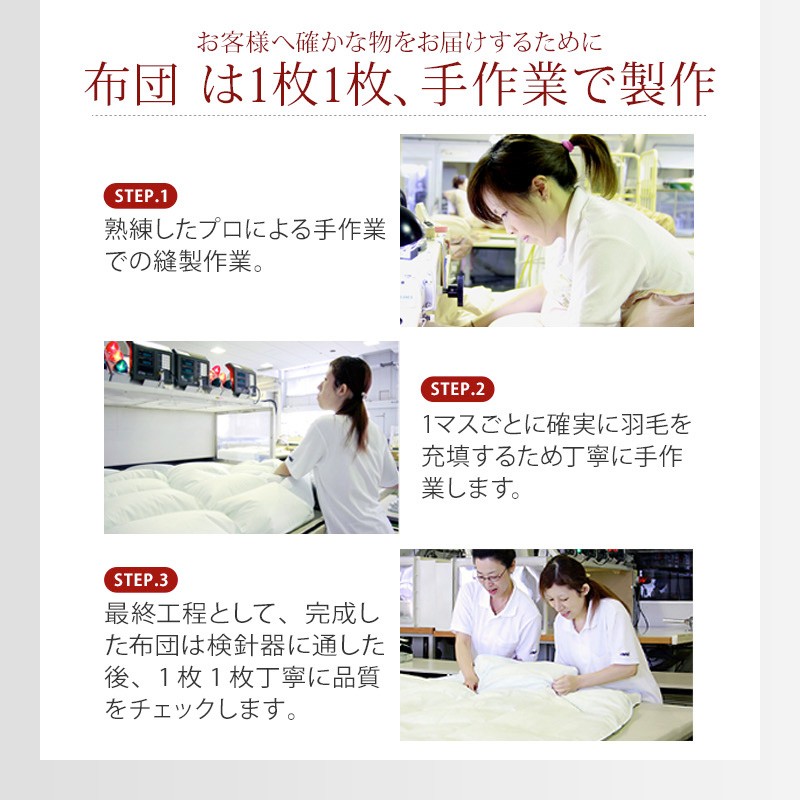 お客様へ確かな物をお届けするために
布団 は1枚1枚、手作業で製作

STEP.1
熟練したプロによる手作業での縫製作業。

STEP.2
1マスごとに確実に羽毛を充填するため丁寧に手作業します。

STEP.3
最終工程として、完成した布団は検針器に通した後、1枚1枚丁寧に品質をチェックします。