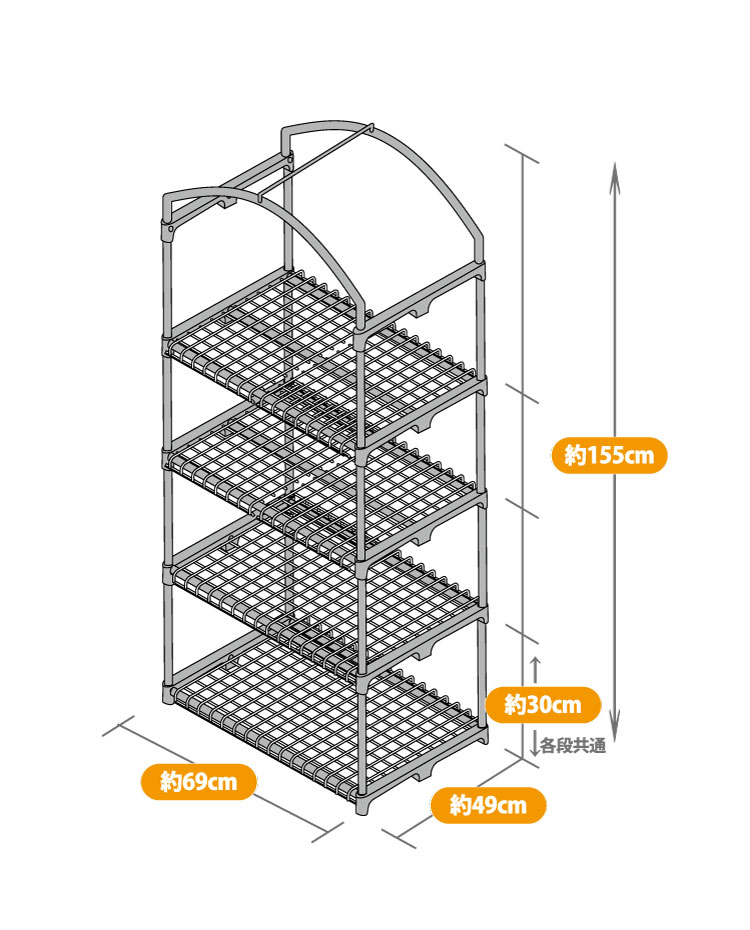 約155cm

約30cm

各段共通

約69cm

約49cm