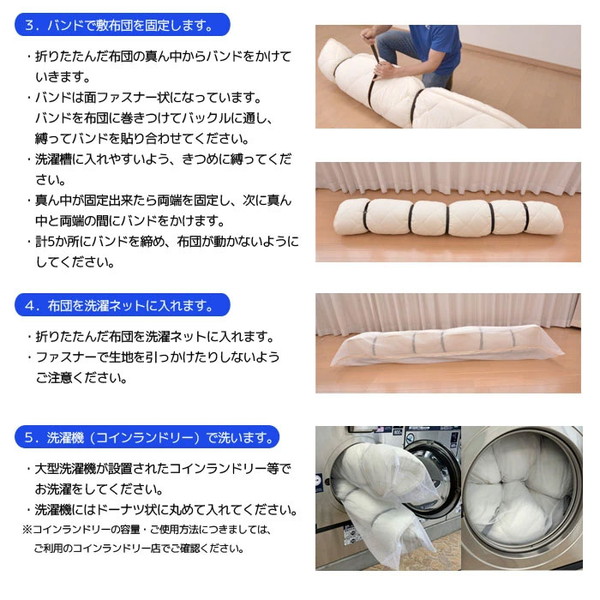 3．バンドで敷布団を固定します。

・折りたたんだ布団の真ん中からバンドをかけていきます。
・バンドは面ファスナー状になっています。バンドを布団に巻きつけてバックルに通し、縛ってバンドを貼り合わせてください。
・洗濯槽に入れやすいよう、きつめに縛ってください。
・真ん中が固定出来たら両端を固定し、次に真ん中と両端の間にバンドをかけます。
・計5か所にバンドを締め、布団が動かないようにしてください。

4．布団を洗濯ネットに入れます。

・折りたたんだ布団を洗濯ネットに入れます。
・ファスナーで生地を引っかけたりしないようご注意ください。

5．洗濯機（コインランドリー）で洗います。

・大型洗濯機が設置されたコインランドリー等でお洗濯をしてください。
・洗濯機にはドーナツ状に丸めて入れてください。
※コインランドリーの容量・ご使用方法につきましては、ご利用のコインランドリー店でご確認ください。