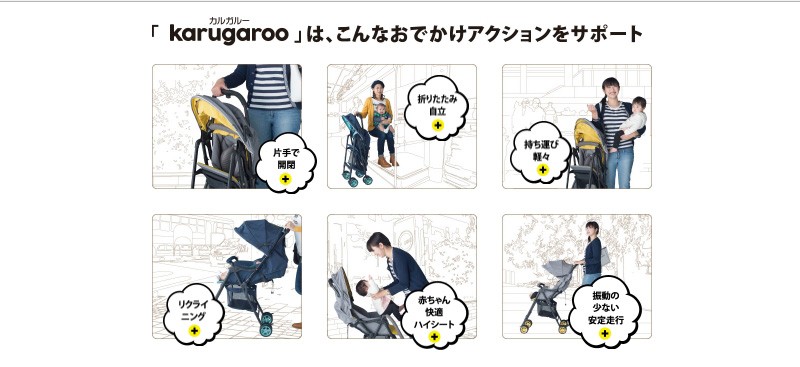 カルガルー
「 karugaroo 」は、こんなおでかけアクションをサポート

片手で開閉
+

折りたたみ自立
+

持ち運び軽々
+

リクライニング
+

赤ちゃん快適ハイシート
+

振動の少ない安定走行
+