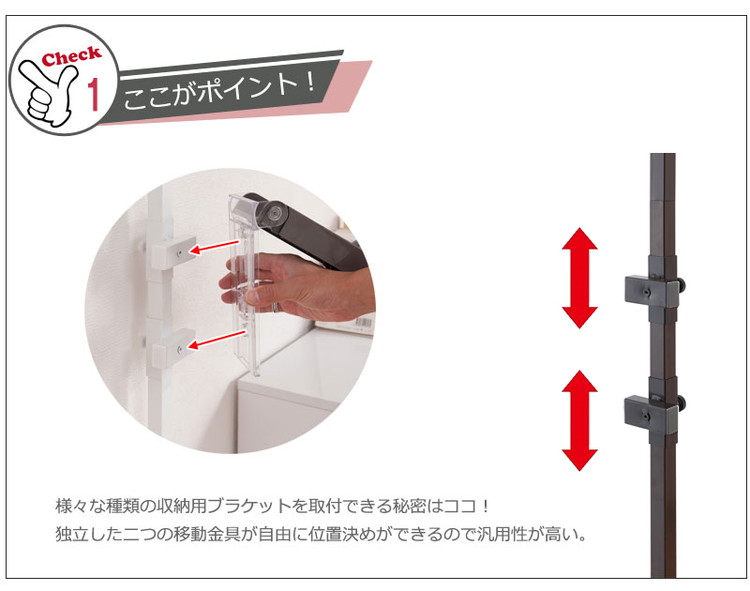 Check
1
ここがポイント！

様々な種類の収納用ブラケットを取付できる秘密はココ！
独立した二つの移動金具が自由に位置決めができるので汎用性が高い。