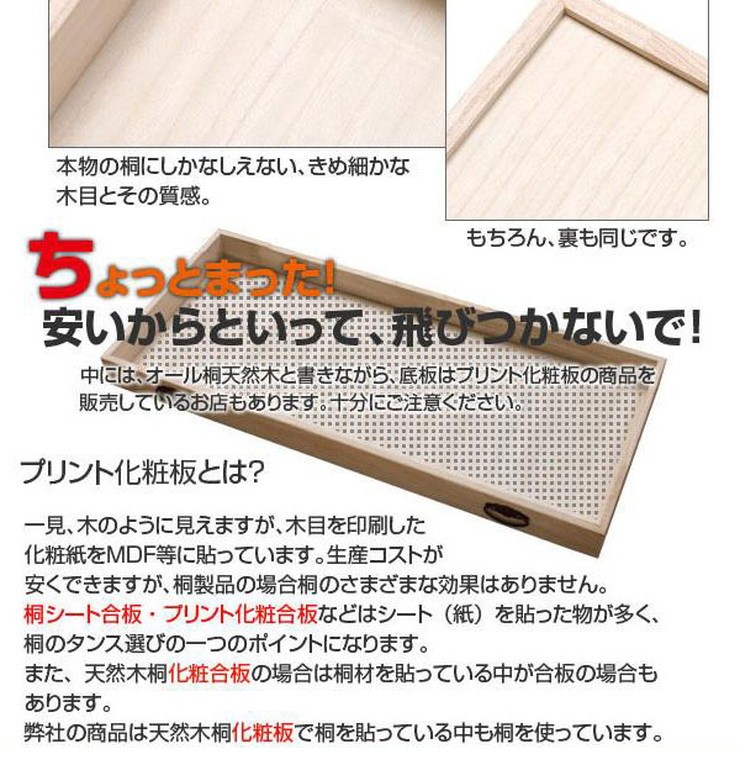 本物の桐にしかなしえない、きめ細かな木目とその質感。

もちろん、裏も同じです。

ちょっとまった!
安いからといって、飛びつかないで!

中には、オール桐天然木と書きながら、底板はプリント化粧板の商品を販売しているお店もあります。十分にご注意ください。

プリント化粧板とは?

一見、木のように見えますが、木目を印刷した化粧紙をMDF等に貼っています。生産コストが安くできますが、桐製品の場合桐のさまざまな効果はありません。
桐シート合板・プリント化粧合板などはシート（紙）を貼った物が多く、桐のタンス選びの一つのポイントになります。
また、天然木桐化粧合板の場合は桐材を貼っている中が合板の場合もあります。
弊社の商品は天然木桐化粧板で桐を貼っている中も桐を使っています。