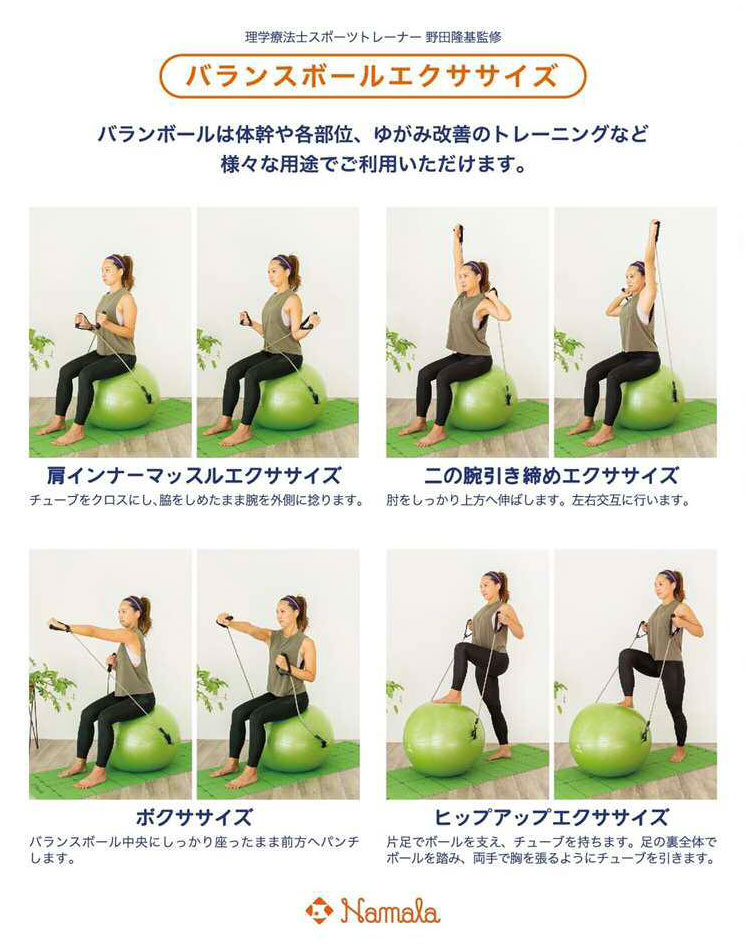 理学療法士スポーツトレーナー 野田隆基監修

バランスボールエクササイズ

バランボールは体幹や各部位、ゆがみ改善のトレーニングなど様々な用途でご利用いただけます。

肩インナーマッスルエクササイズ

チューブをクロスにし、脇をしめたまま腕を外側に捻ります。

二の腕引き締めエクササイズ

肘をしっかり上方へ伸ばします。左右交互に行います。

ボクササイズ

バランスボール中央にしっかり座ったまま前方へパンチします。

ヒップアップエクササイズ

片足でボールを支え、チューブを持ちます。足の裏全体でボールを踏み、両手で胸を張るようにチューブを引きます。

Namala