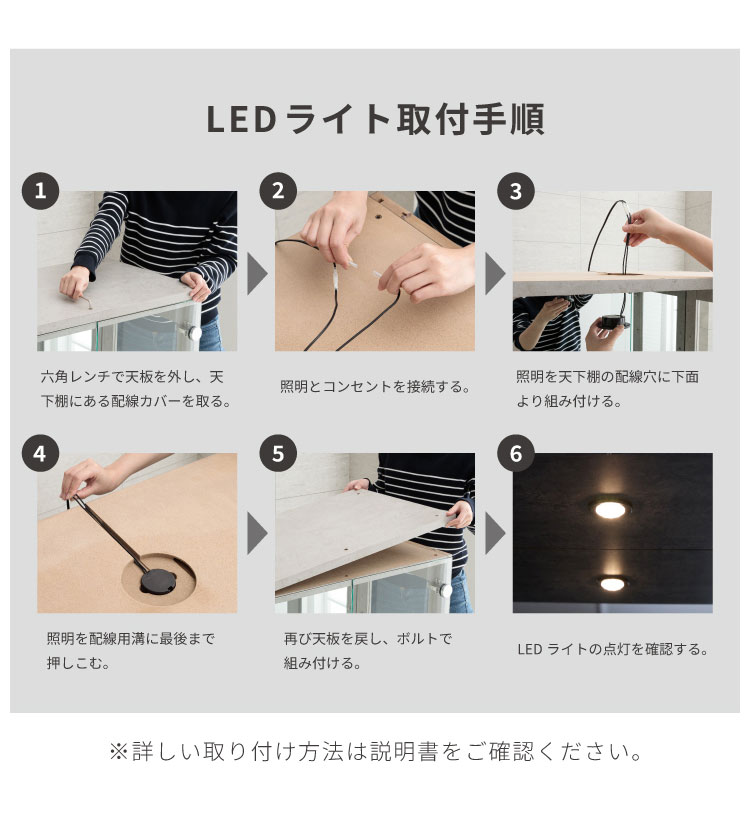 LEDライト取付手順

1

六角レンチで天板を外し、天下棚にある配線カバーを取る。

2

照明とコンセントを接続する。

3

照明を天下棚の配線穴に下面より組み付ける。

4

照明を配線用溝に最後まで押しこむ。

5

再び天板を戻し、ボルトで組み付ける。

6

LED ライトの点灯を確認する。

※詳しい取り付け方法は説明書をご確認ください。